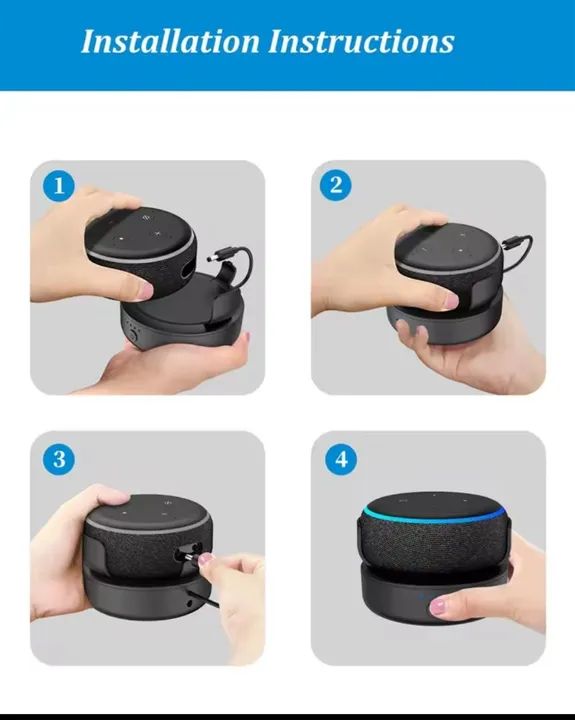 Installation Instructions

1

2

3

4