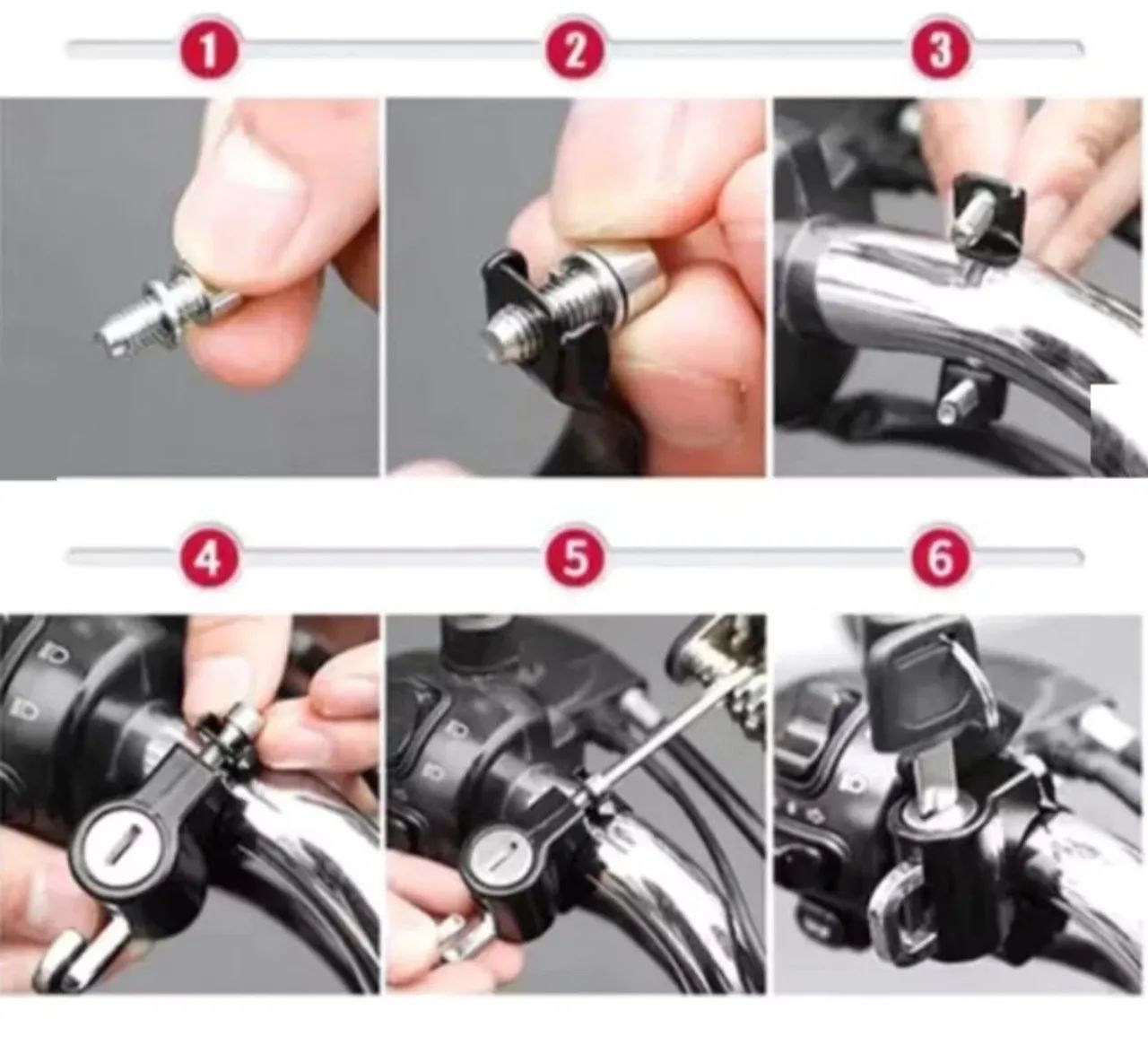 1
2
3
4
5
6