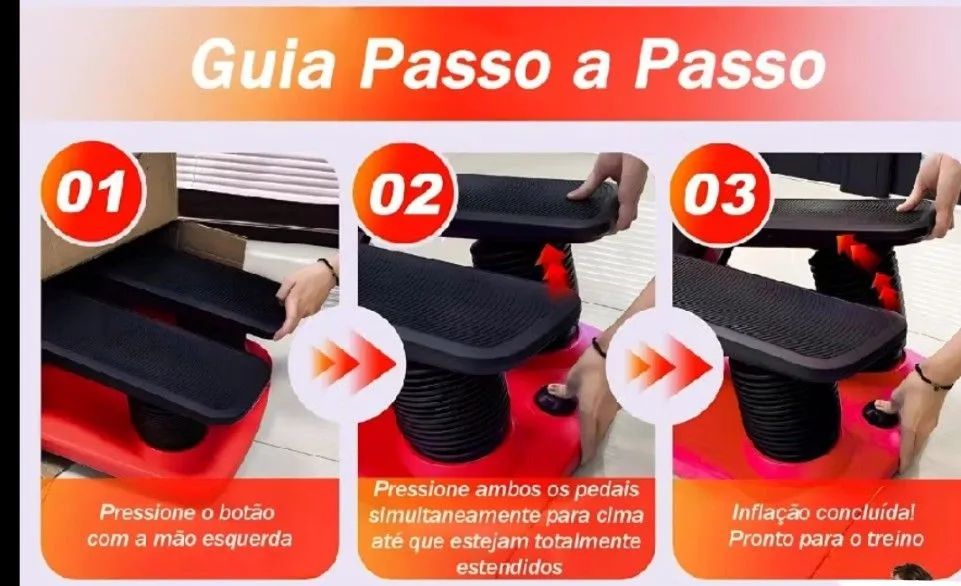 Guia Passo a Passo

01

Pressione o botão com a mão esquerda

02

Pressione ambos os pedais simultaneamente para cima até que estejam totalmente estendidos

03

Inflação concluída! Pronto para o treino