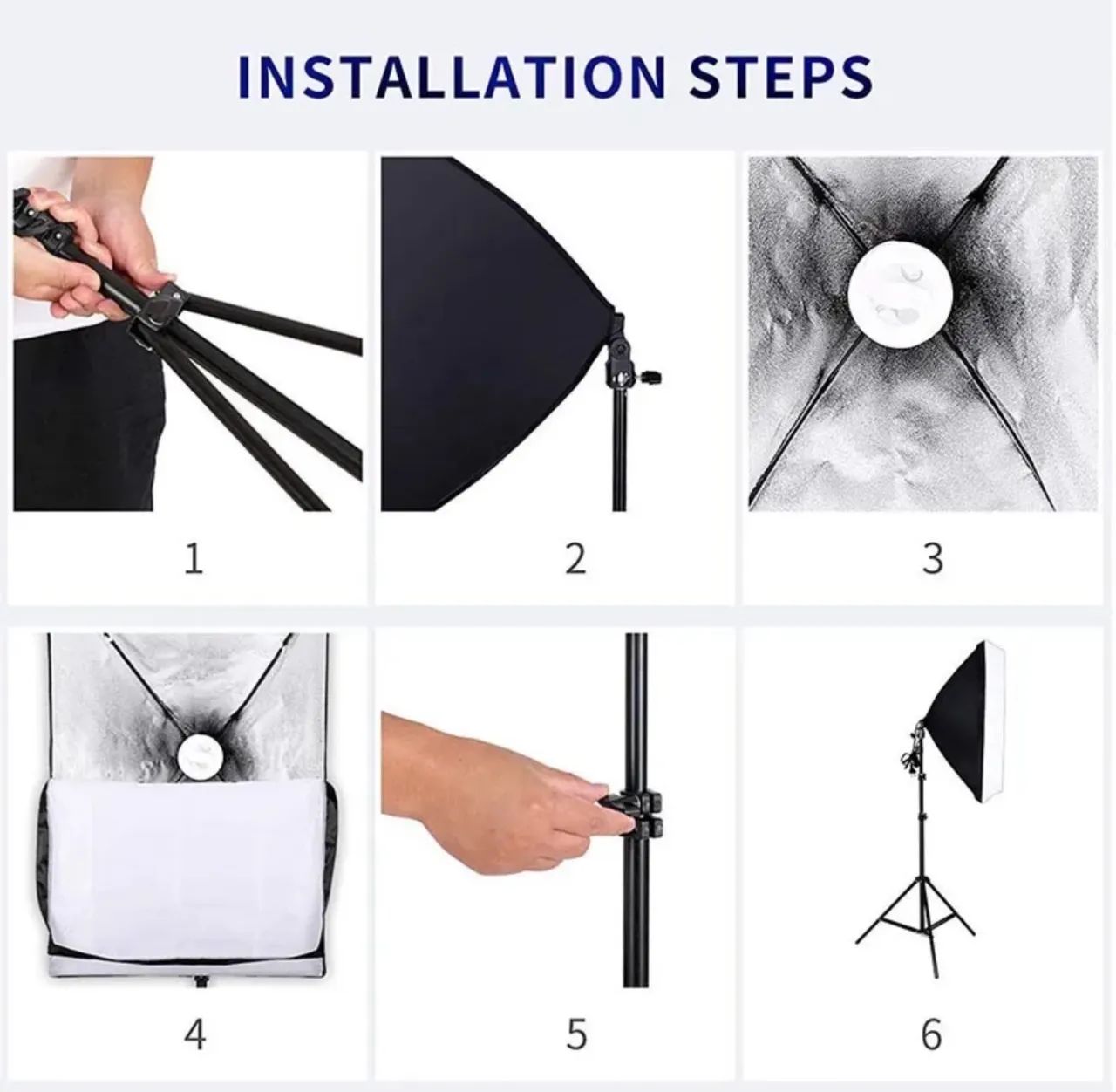 INSTALLATION STEPS

1

2

3

4

5

6