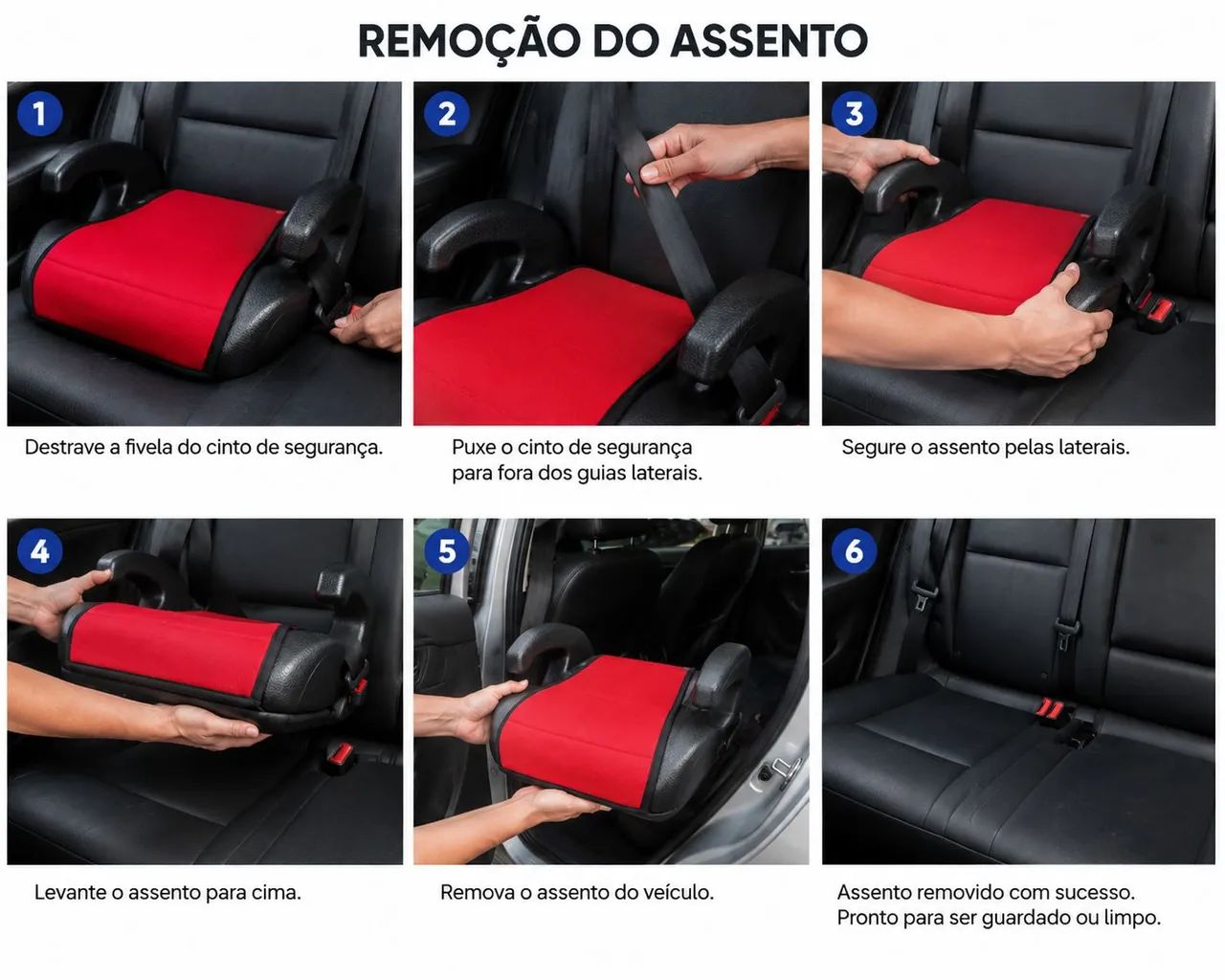 REMOÇÃO DO ASSENTO

1

Destrave a fivela do cinto de segurança.

2

Puxe o cinto de segurança para fora dos guias laterais.

3

Segure o assento pelas laterais.

4

Levante o assento para cima.

5

Remova o assento do veículo.

6

Assento removido com sucesso. Pronto para ser guardado ou limpo.