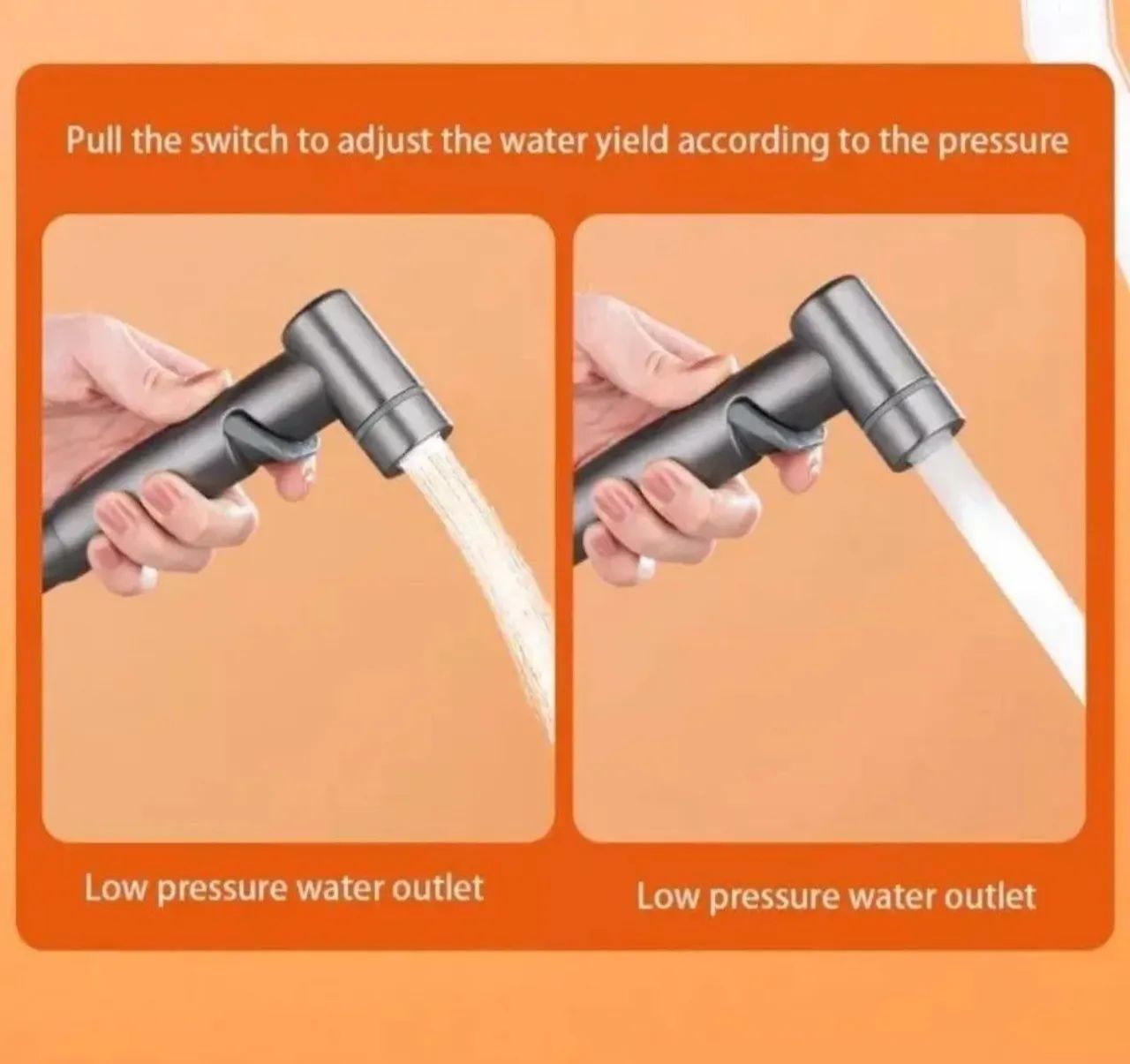 Pull the switch to adjust the water yield according to the pressure

Low pressure water outlet

Low pressure water outlet