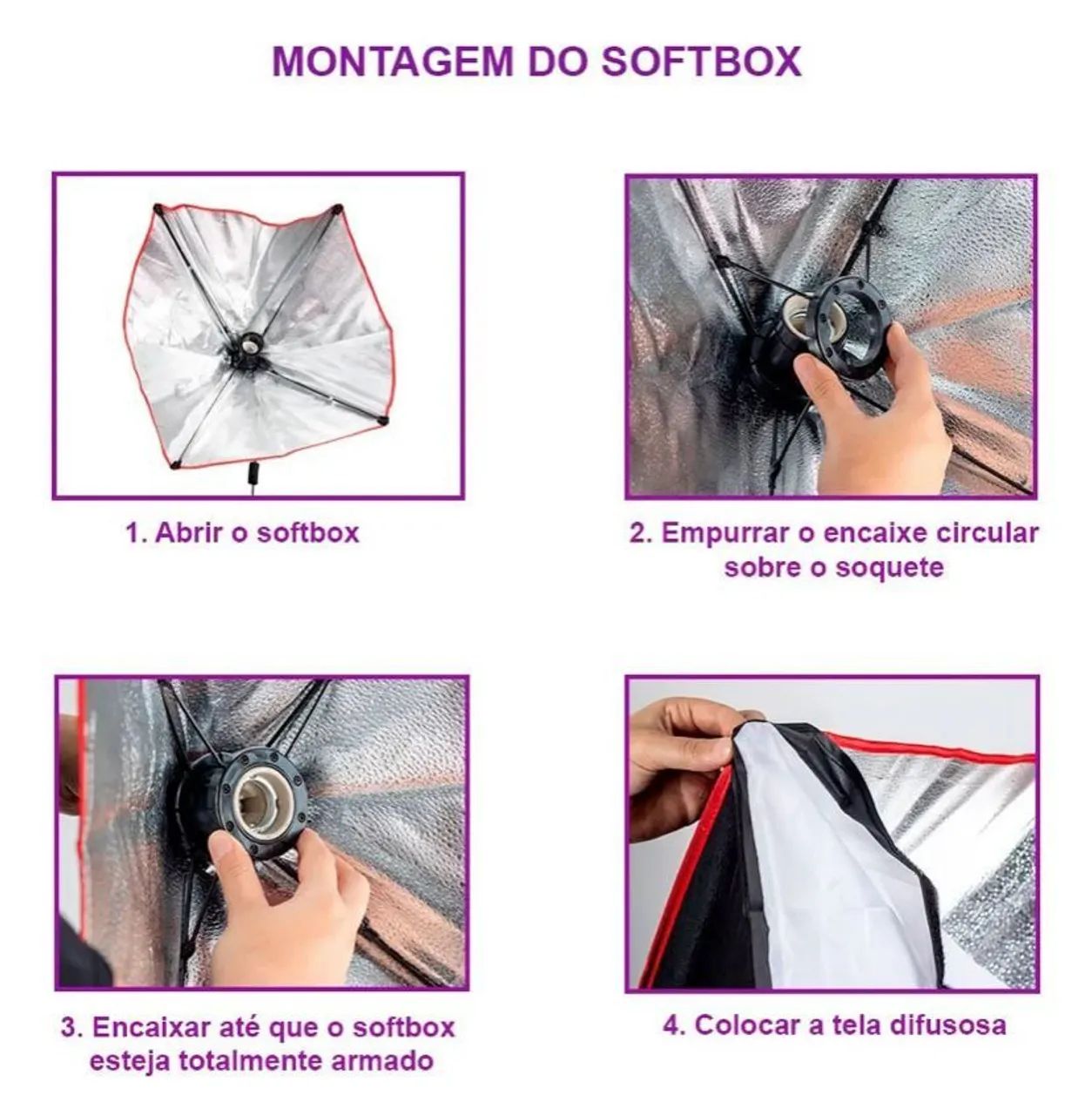 MONTAGEM DO SOFTBOX

1. Abrir o softbox

2. Empurrar o encaixe circular sobre o soquete

3. Encaixar até que o softbox esteja totalmente armado

4. Colocar a tela difusosa