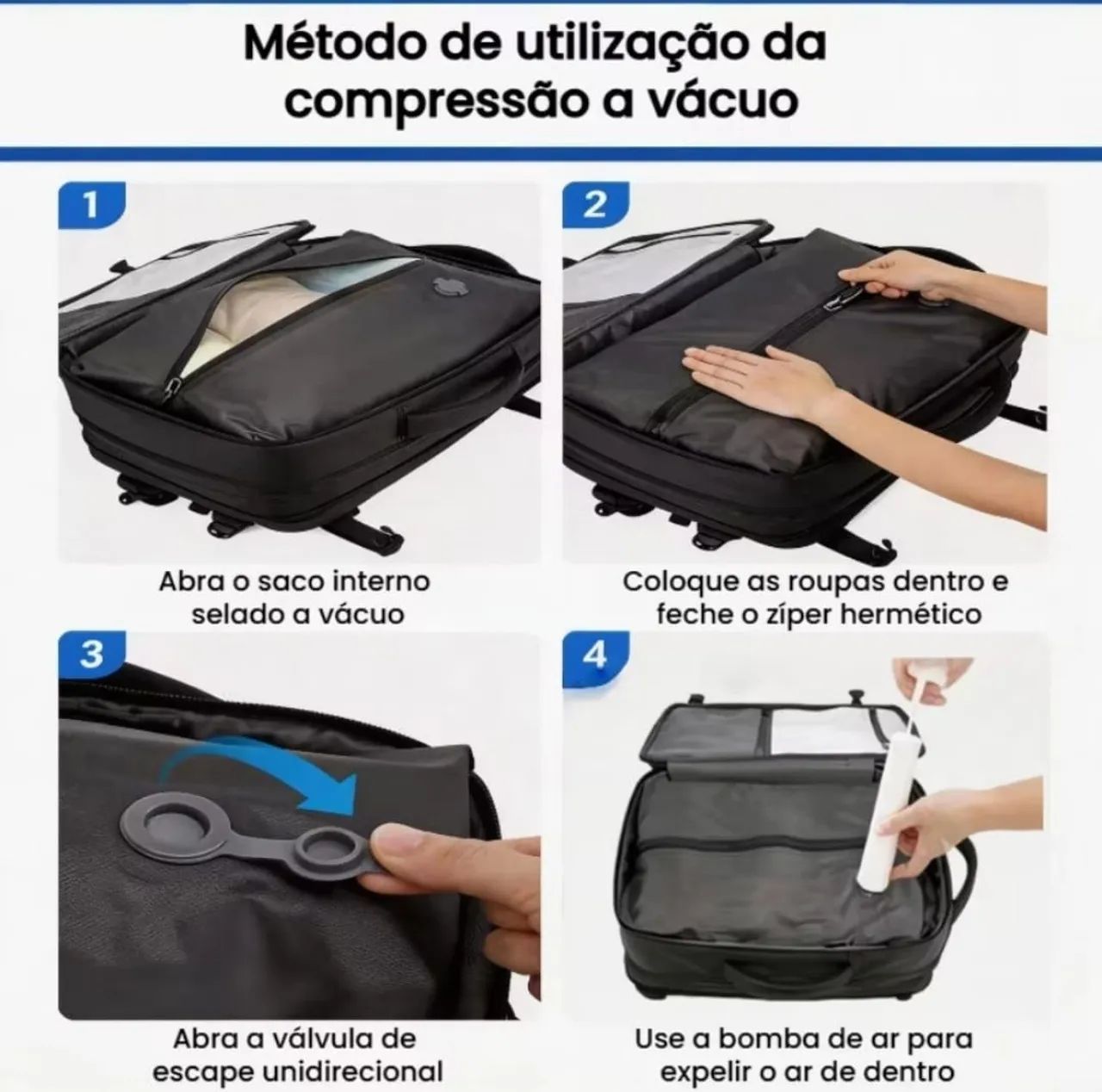 Método de utilização da compressão a vácuo

1

Abra o saco interno selado a vácuo

2

Coloque as roupas dentro e feche o zíper hermético

3

Abra a válvula de escape unidirecional

4

Use a bomba de ar para expelir o ar de dentro