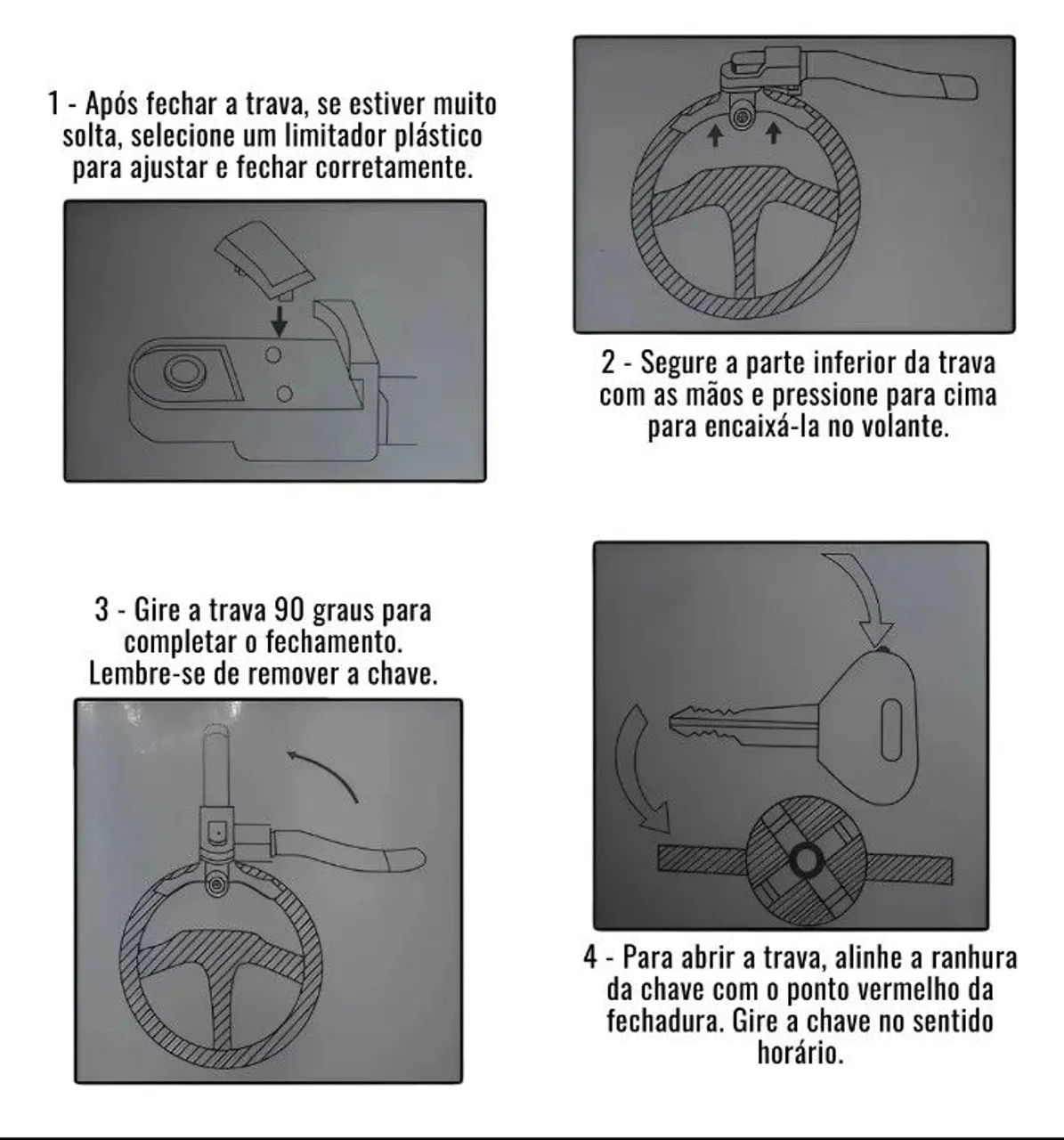 1 - Após fechar a trava, se estiver muito solta, selecione um limitador plástico para ajustar e fechar corretamente.

2 - Segure a parte inferior da trava com as mãos e pressione para cima para encaixá-la no volante.

3 - Gire a trava 90 graus para completar o fechamento. Lembre-se de remover a chave.

4 - Para abrir a trava, alinhe a ranhura da chave com o ponto vermelho da fechadura. Gire a chave no sentido horário.