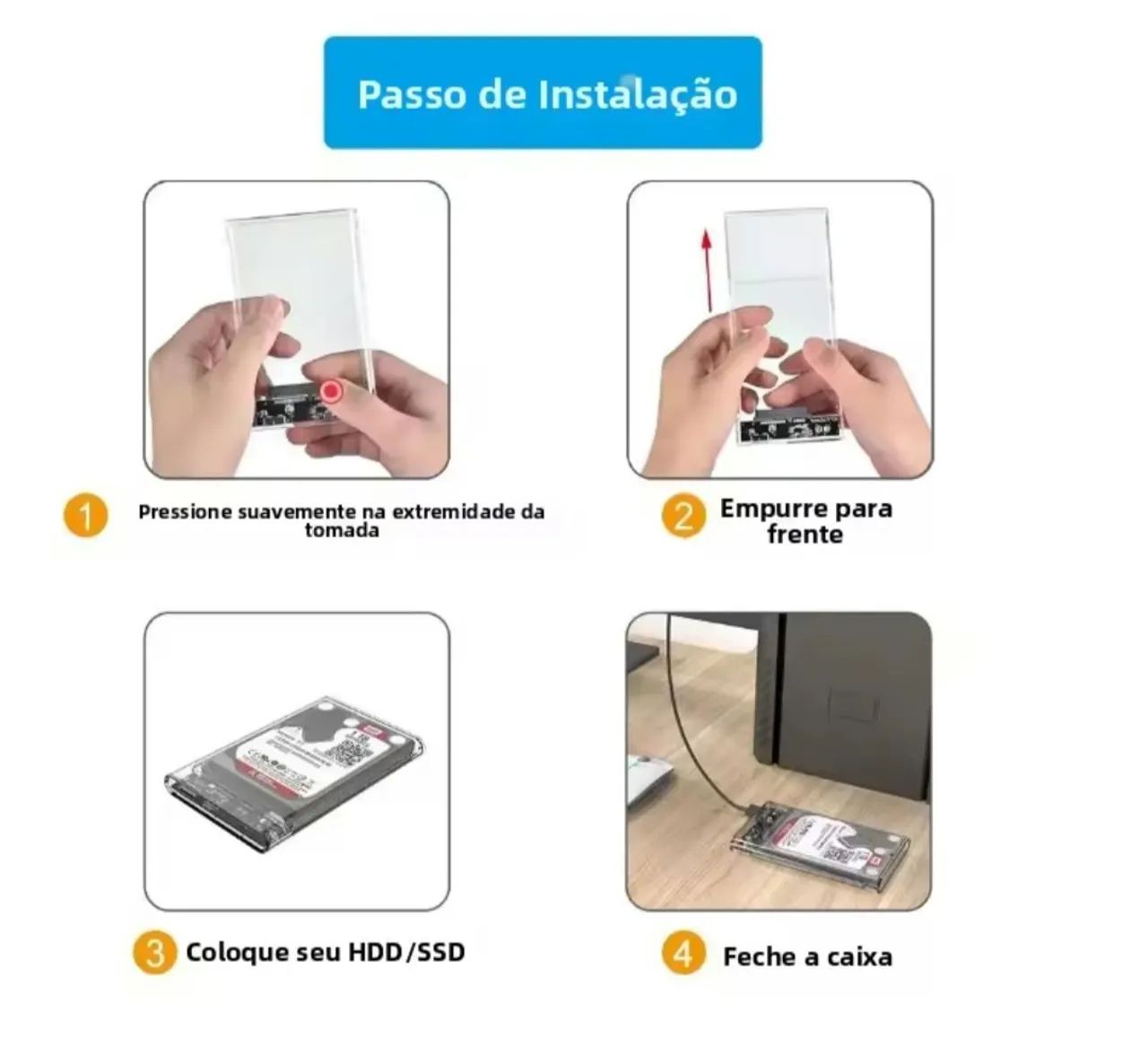 Passo de Instalação

1 Pressione suavemente na extremidade da tomada

2 Empurre para frente

3 Coloque seu HDD/SSD

4 Feche a caixa