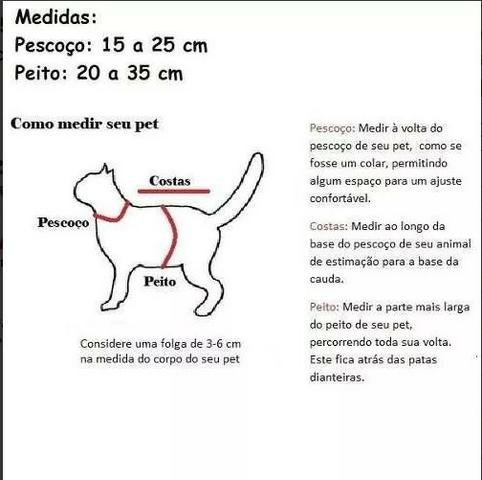 Medidas:
Pescoço: 15 a 25 cm
Peito: 20 a 35 cm

Como medir seu pet

Costas

Pescoço

Peito

Considere uma folga de 3-6 cm na medida do corpo do seu pet

Pescoço: Medir à volta do pescoço de seu pet, como se fosse um colar, permitindo algum espaço para um ajuste confortável.

Costas: Medir ao longo da base do pescoço de seu animal de estimação para a base da cauda.

Peito: Medir a parte mais larga do peito de seu pet, percorrendo toda sua volta. Este fica atrás das patas dianteiras.