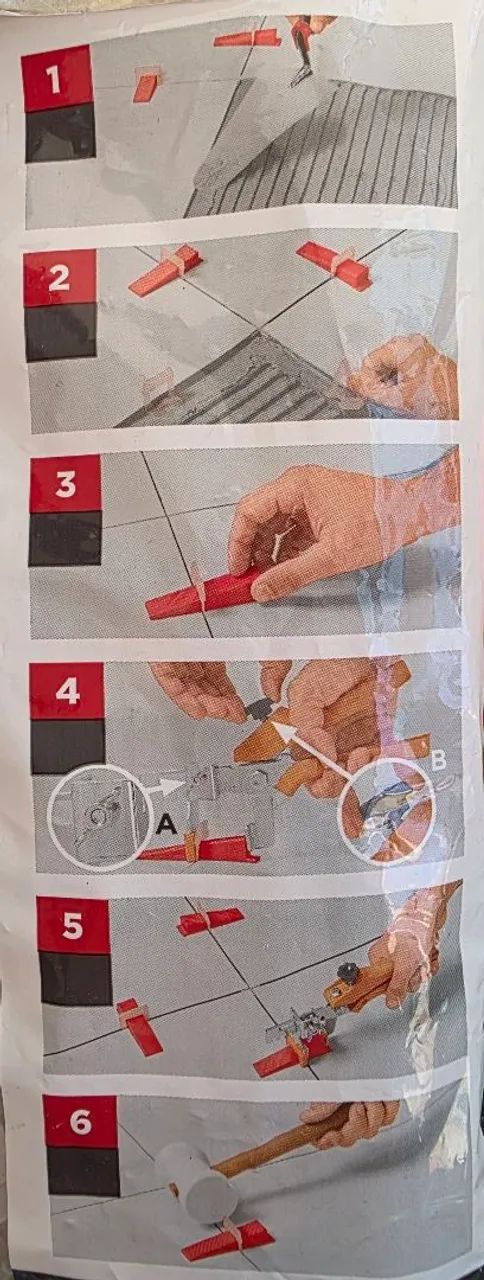 1

2

3

4

A

B

5

6