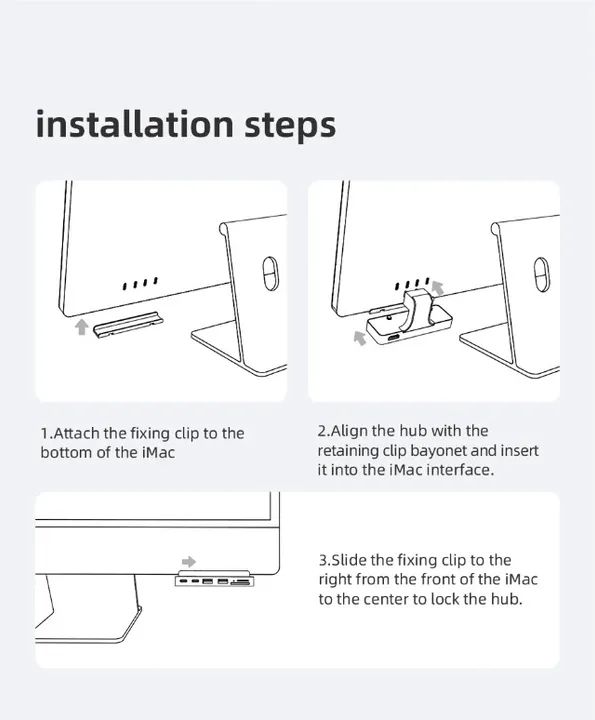 installation steps

1.Attach the fixing clip to the bottom of the iMac

2.Align the hub with the retaining clip bayonet and insert it into the iMac interface.

3.Slide the fixing clip to the right from the front of the iMac to the center to lock the hub.