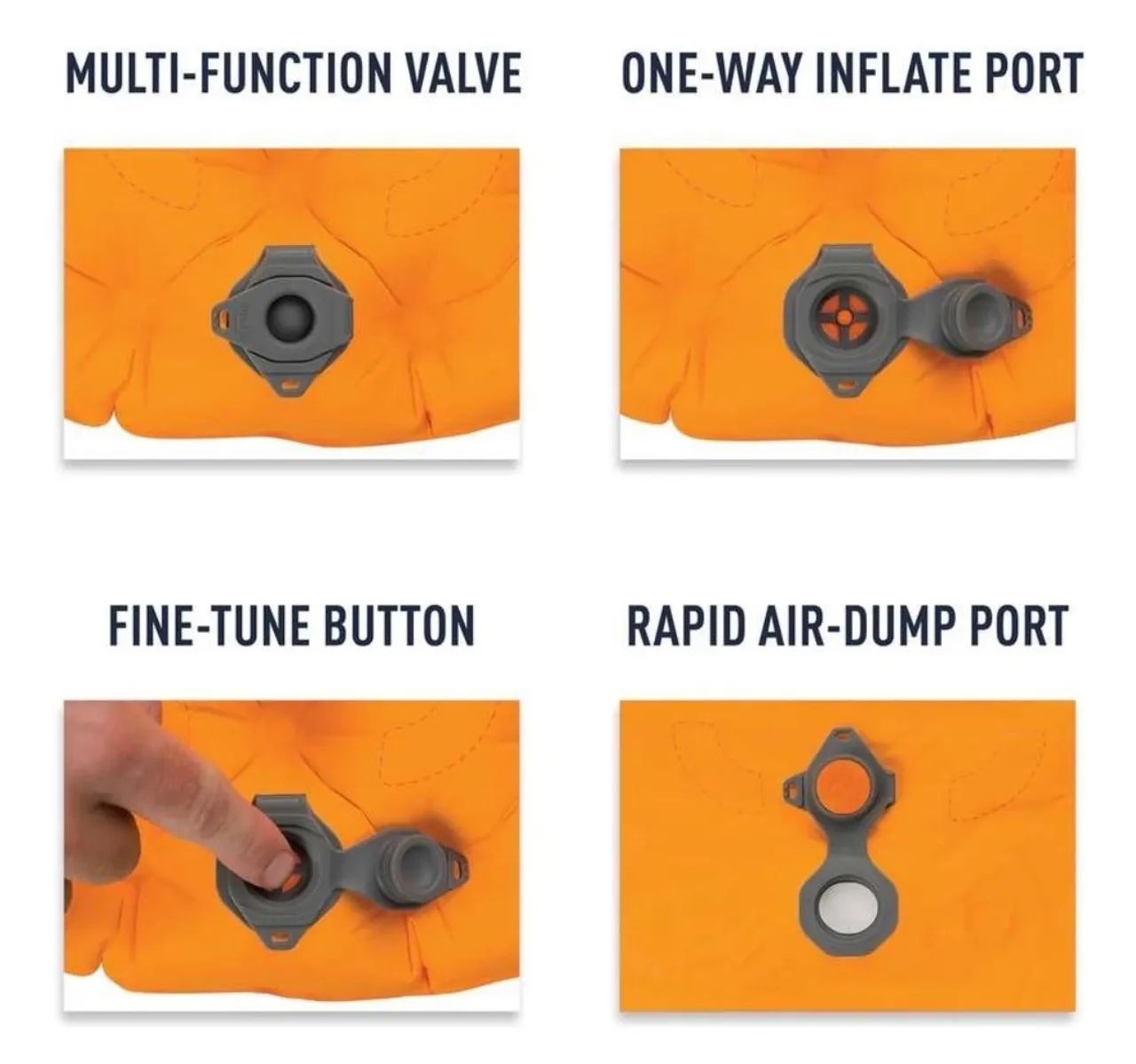 MULTI-FUNCTION VALVE

ONE-WAY INFLATE PORT

FINE-TUNE BUTTON

RAPID AIR-DUMP PORT