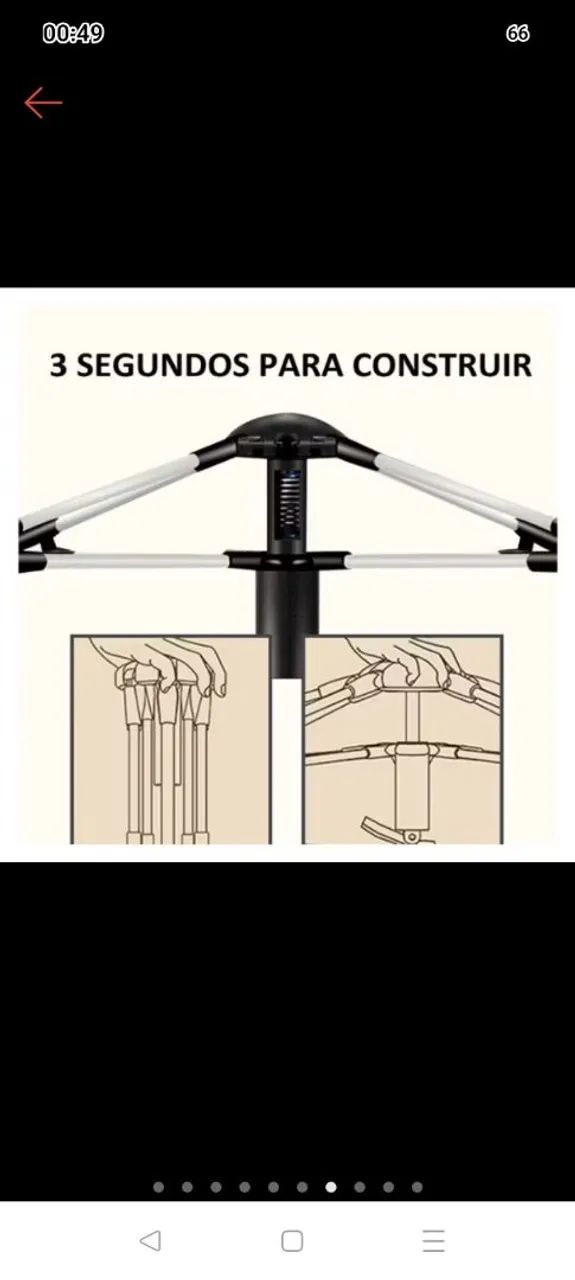 00:49

66

3 SEGUNDOS PARA CONSTRUIR