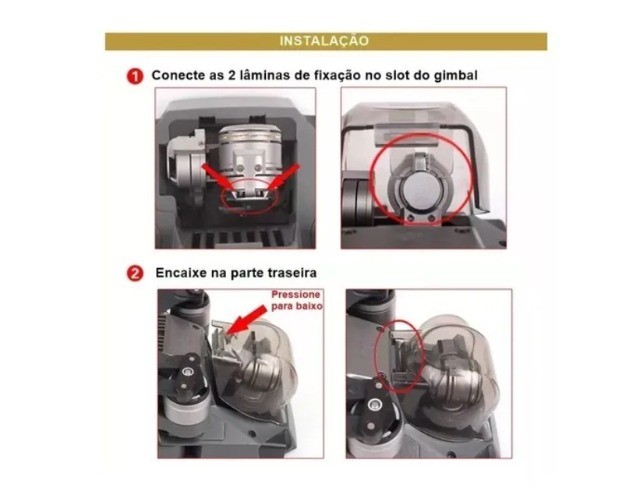 INSTALAÇÃO

1 Conecte as 2 lâminas de fixação no slot do gimbal

2 Encaixe na parte traseira

Pressione para baixo