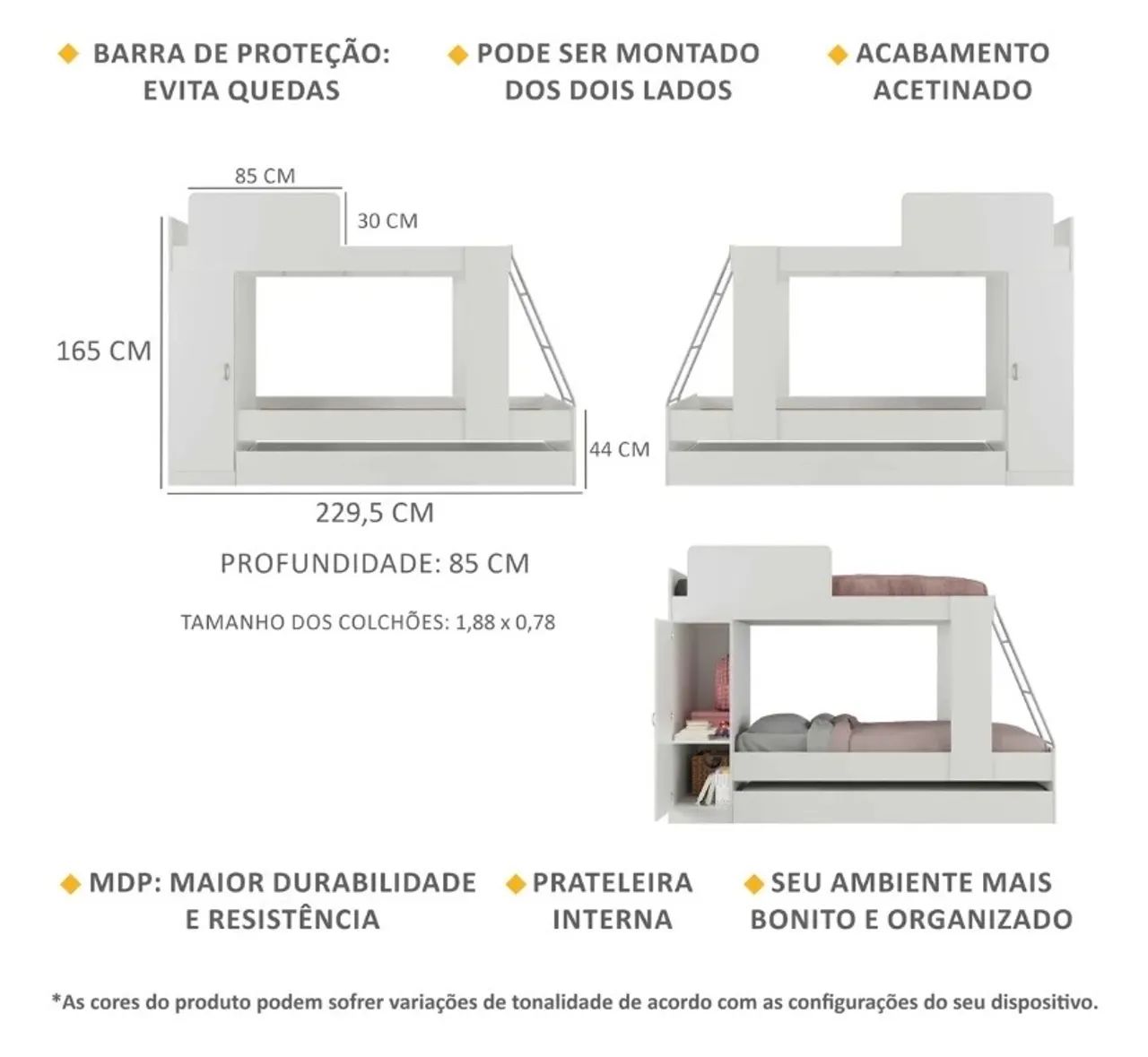 BARRA DE PROTEÇÃO: EVITA QUEDAS

PODE SER MONTADO DOS DOIS LADOS

ACABAMENTO ACETINADO

85 CM

30 CM

165 CM

44 CM

229,5 CM

PROFUNDIDADE: 85 CM

TAMANHO DOS COLCHÕES: 1,88 x 0,78

MDP: MAIOR DURABILIDADE E RESISTÊNCIA

PRATELEIRA INTERNA

SEU AMBIENTE MAIS BONITO E ORGANIZADO

*As cores do produto podem sofrer variações de tonalidade de acordo com as configurações do seu dispositivo.