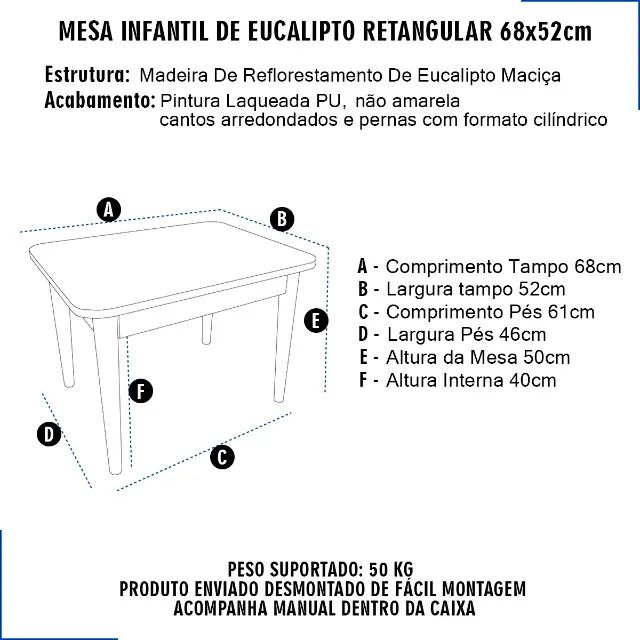 MESA INFANTIL DE EUCALIPTO RETANGULAR 68x52cm

Estrutura: Madeira De Reflorestamento De Eucalipto Maciça
Acabamento: Pintura Laqueada PU, não amarela
cantos arredondados e pernas com formato cilíndrico

A
B
E
F
D
C

A - Comprimento Tampo 68cm
B - Largura tampo 52cm
C - Comprimento Pés 61cm
D - Largura Pés 46cm
E - Altura da Mesa 50cm
F - Altura Interna 40cm

PESO SUPORTADO: 50 KG
PRODUTO ENVIADO DESMONTADO DE FÁCIL MONTAGEM
ACOMPANHA MANUAL DENTRO DA CAIXA