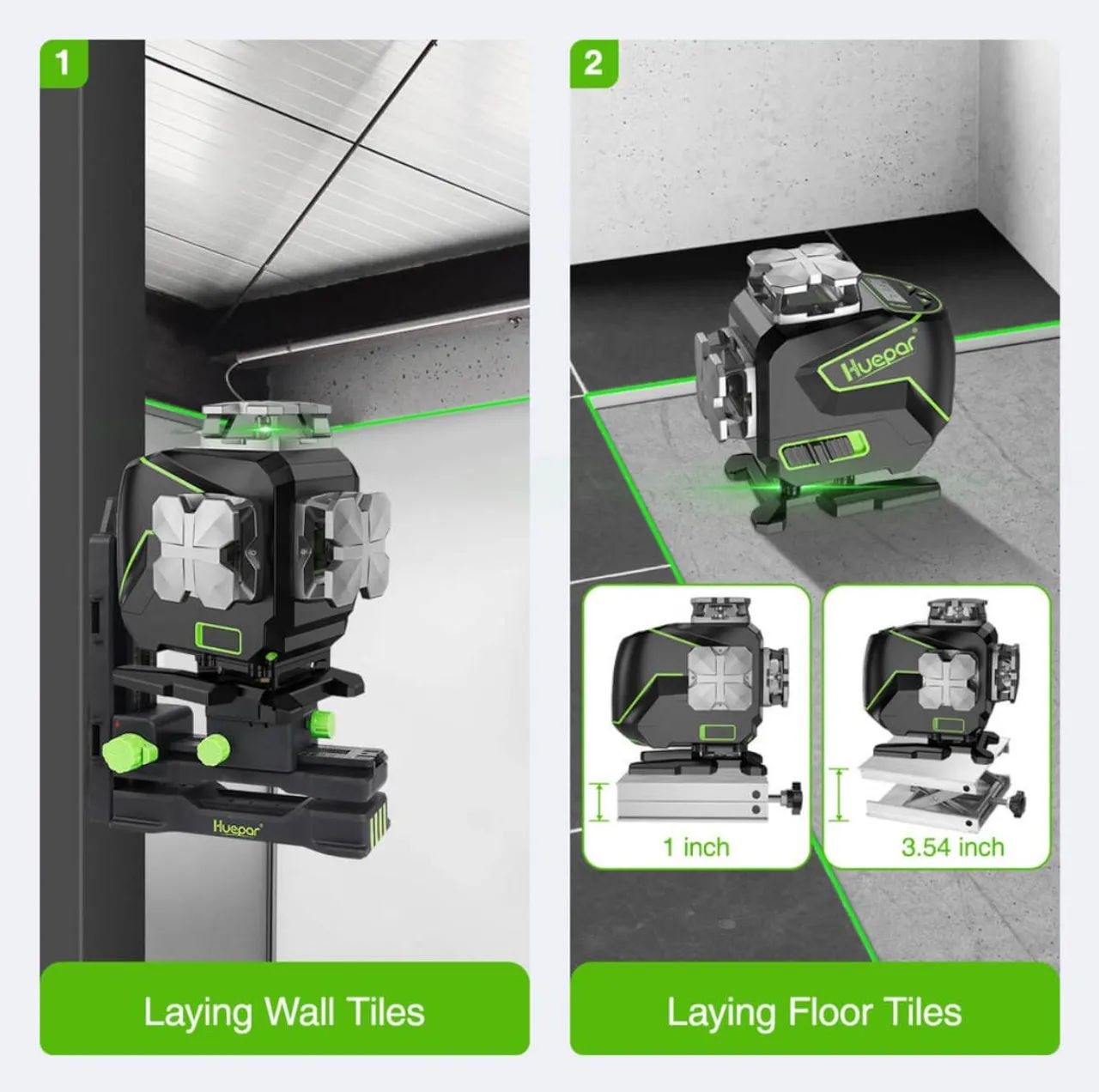 1

Huepar

Laying Wall Tiles

2

Huepar

1 inch

3.54 inch

Laying Floor Tiles