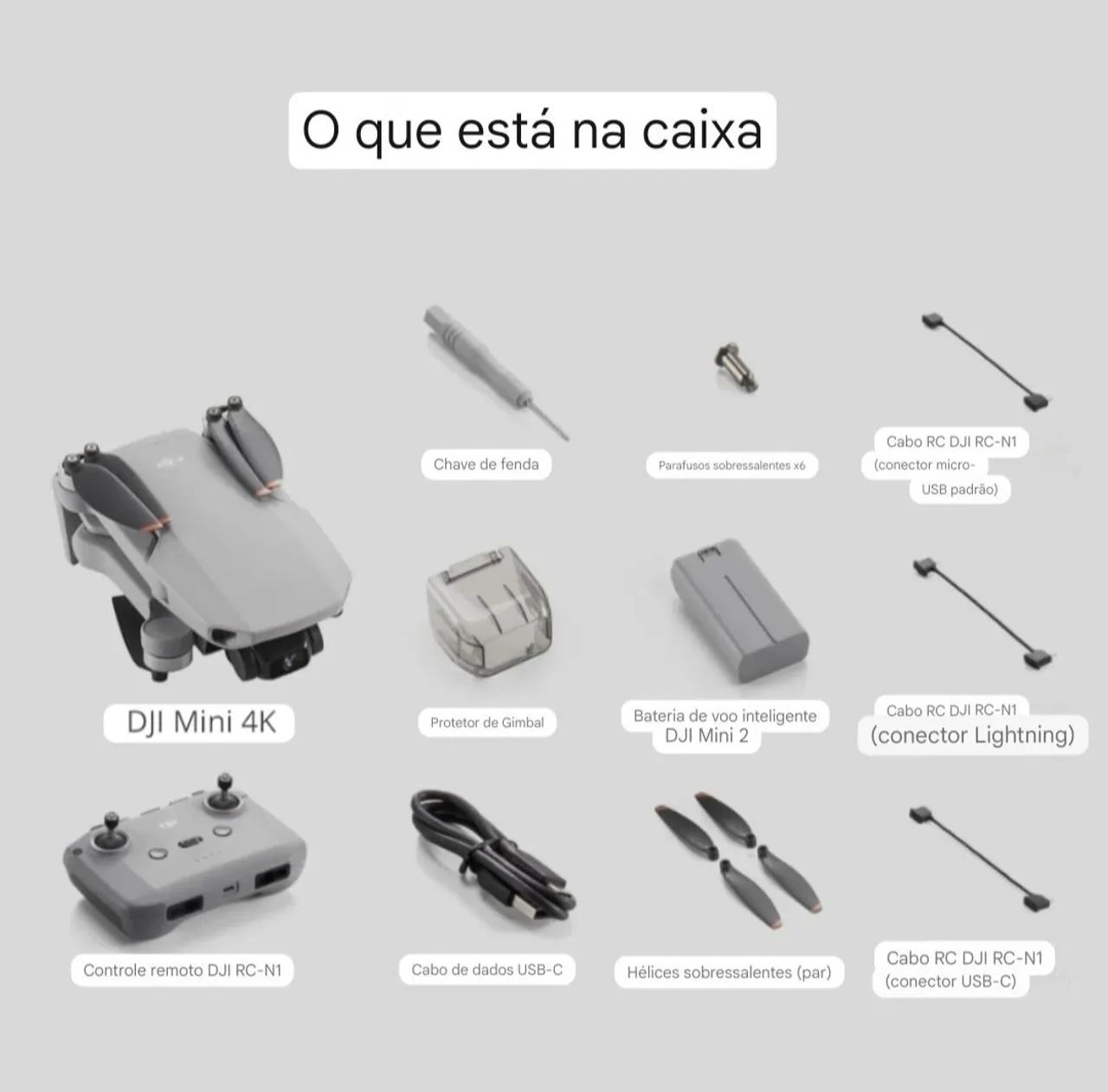 O que está na caixa

Chave de fenda

Parafusos sobressalentes x6

Cabo RC DJI RC-N1 (conector micro-USB padrão)

DJI Mini 4K

Protetor de Gimbal

Bateria de voo inteligente DJI Mini 2

Cabo RC DJI RC-N1 (conector Lightning)

Controle remoto DJI RC-N1

Cabo de dados USB-C

Hélices sobressalentes (par)

Cabo RC DJI RC-N1 (conector USB-C)