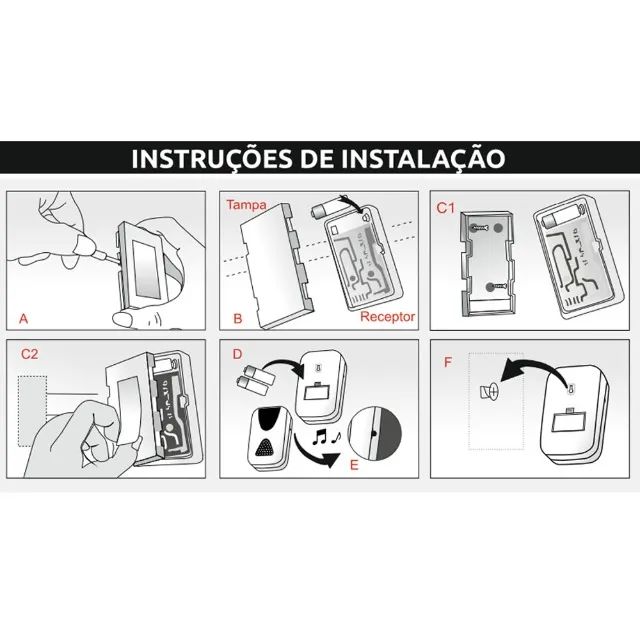 INSTRUÇÕES DE INSTALAÇÃO

A

Tampa

B

Receptor

C1

C2

D

E

F