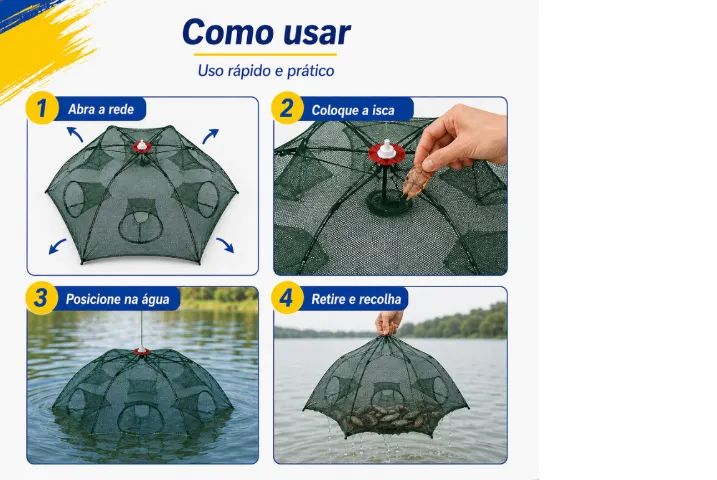 Como usar

Uso rápido e prático

1 Abra a rede

2 Coloque a isca

3 Posicione na água

4 Retire e recolha