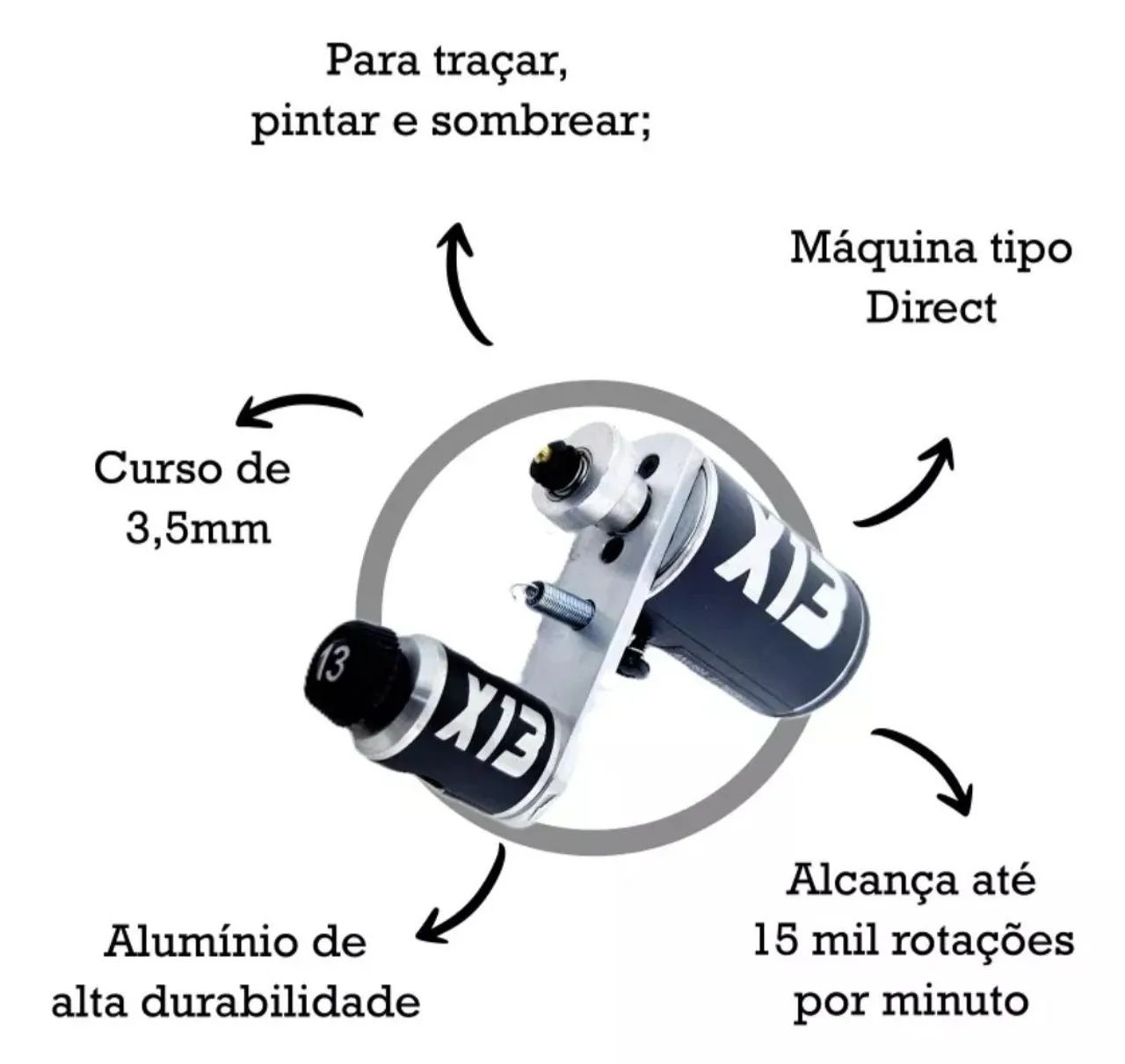 Para traçar, pintar e sombrear;

Máquina tipo Direct

Curso de 3,5mm

X13

13

X13

Alumínio de alta durabilidade

Alcança até 15 mil rotações por minuto