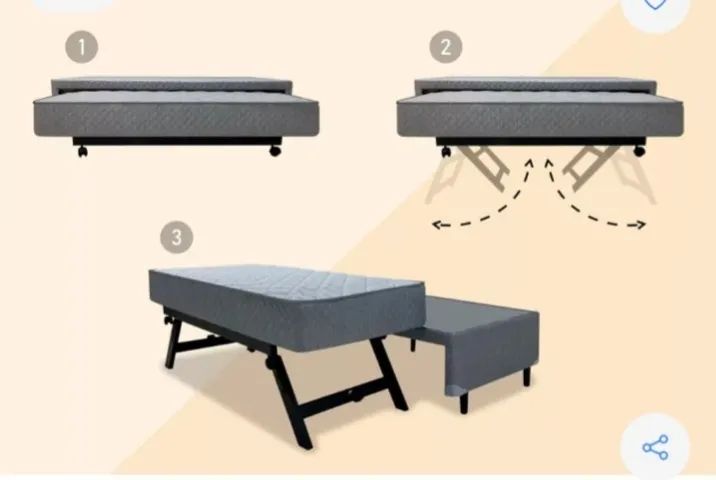 1

2

3