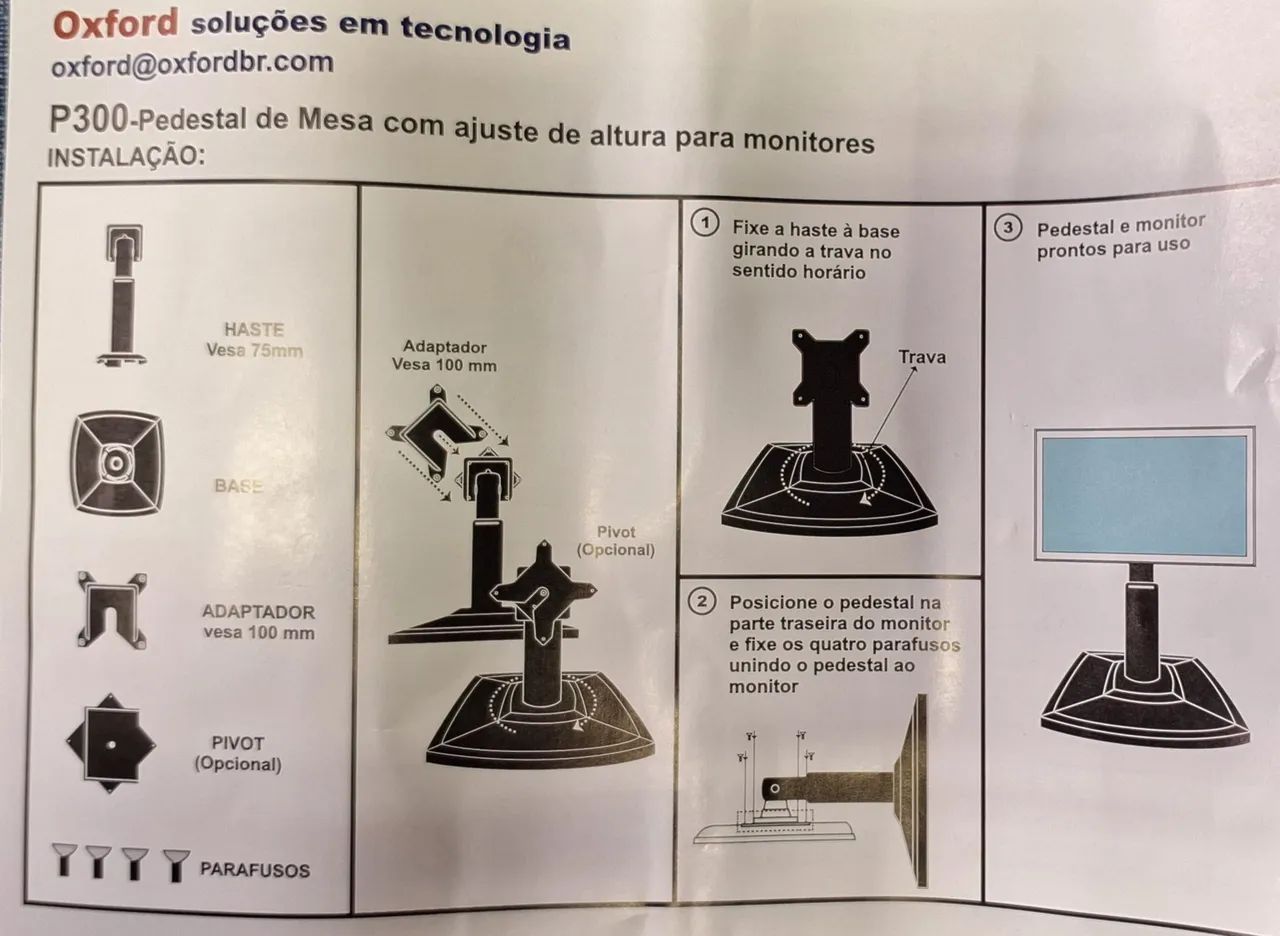 Oxford soluções em tecnologia
oxford@oxfordbr.com

P300-Pedestal de Mesa com ajuste de altura para monitores
INSTALAÇÃO:

HASTE
Vesa 75mm

BASE

ADAPTADOR
vesa 100 mm

PIVOT
(Opcional)

PARAFUSOS

Adaptador
Vesa 100 mm

Pivot
(Opcional)

1 Fixe a haste à base girando a trava no sentido horário

Trava

2 Posicione o pedestal na parte traseira do monitor e fixe os quatro parafusos unindo o pedestal ao monitor

3 Pedestal e monitor prontos para uso