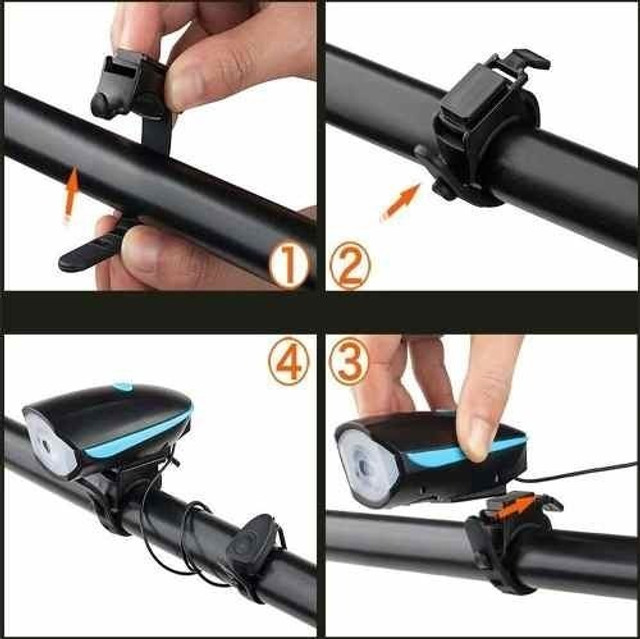 ①
②
④
③