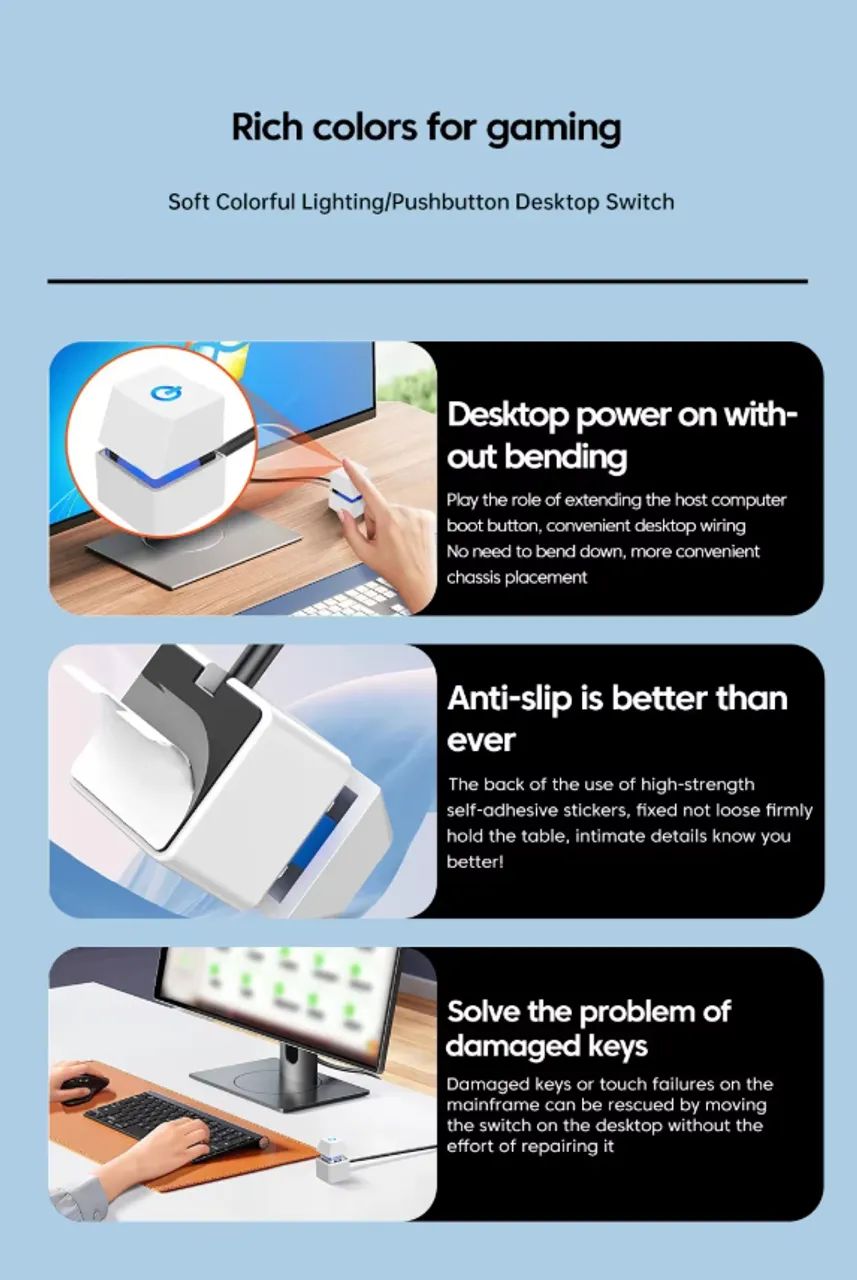 Rich colors for gaming

Soft Colorful Lighting/Pushbutton Desktop Switch

Desktop power on without bending

Play the role of extending the host computer boot button, convenient desktop wiring
No need to bend down, more convenient chassis placement

Anti-slip is better than ever

The back of the use of high-strength self-adhesive stickers, fixed not loose firmly hold the table, intimate details know you better!

Solve the problem of damaged keys

Damaged keys or touch failures on the mainframe can be rescued by moving the switch on the desktop without the effort of repairing it