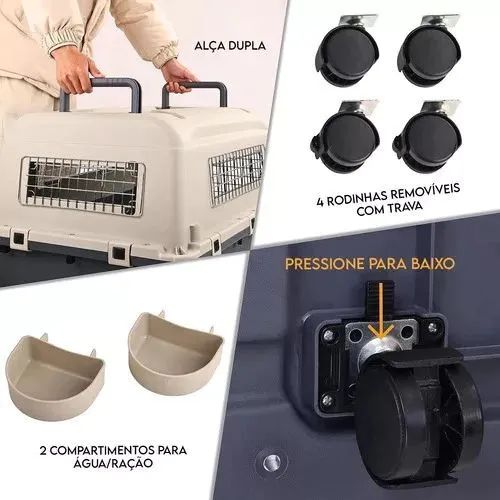 ALÇA DUPLA

4 RODINHAS REMOVÍVEIS COM TRAVA

PRESSIONE PARA BAIXO

2 COMPARTIMENTOS PARA ÁGUA/RAÇÃO