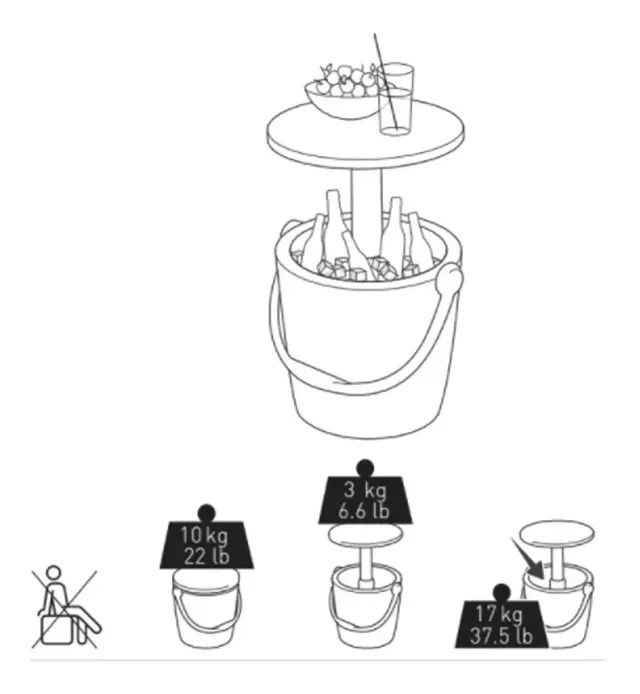 10 kg
22 lb

3 kg
6.6 lb

17 kg
37.5 lb