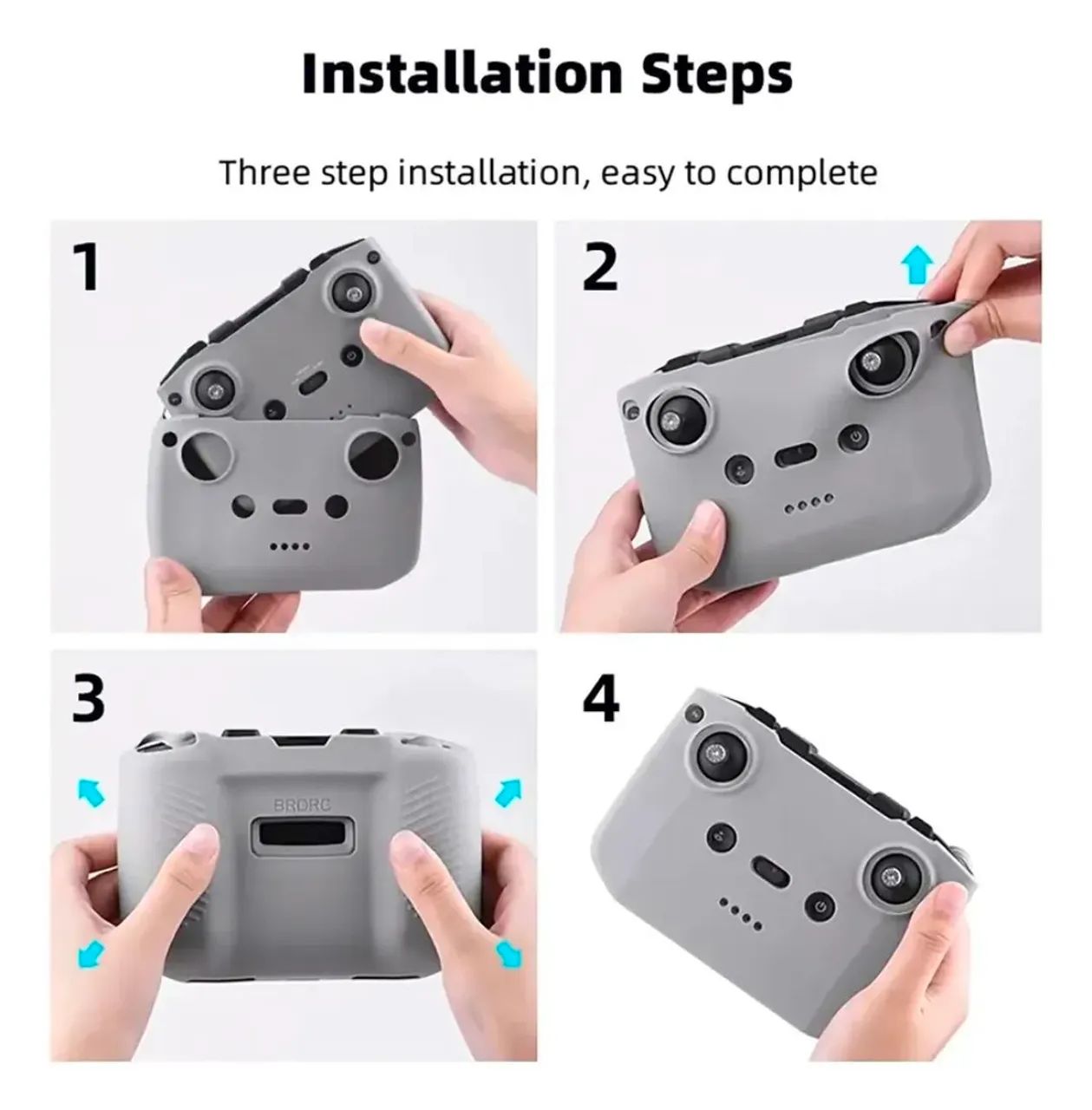 Installation Steps

Three step installation, easy to complete

1

2

3

BRDRC

4