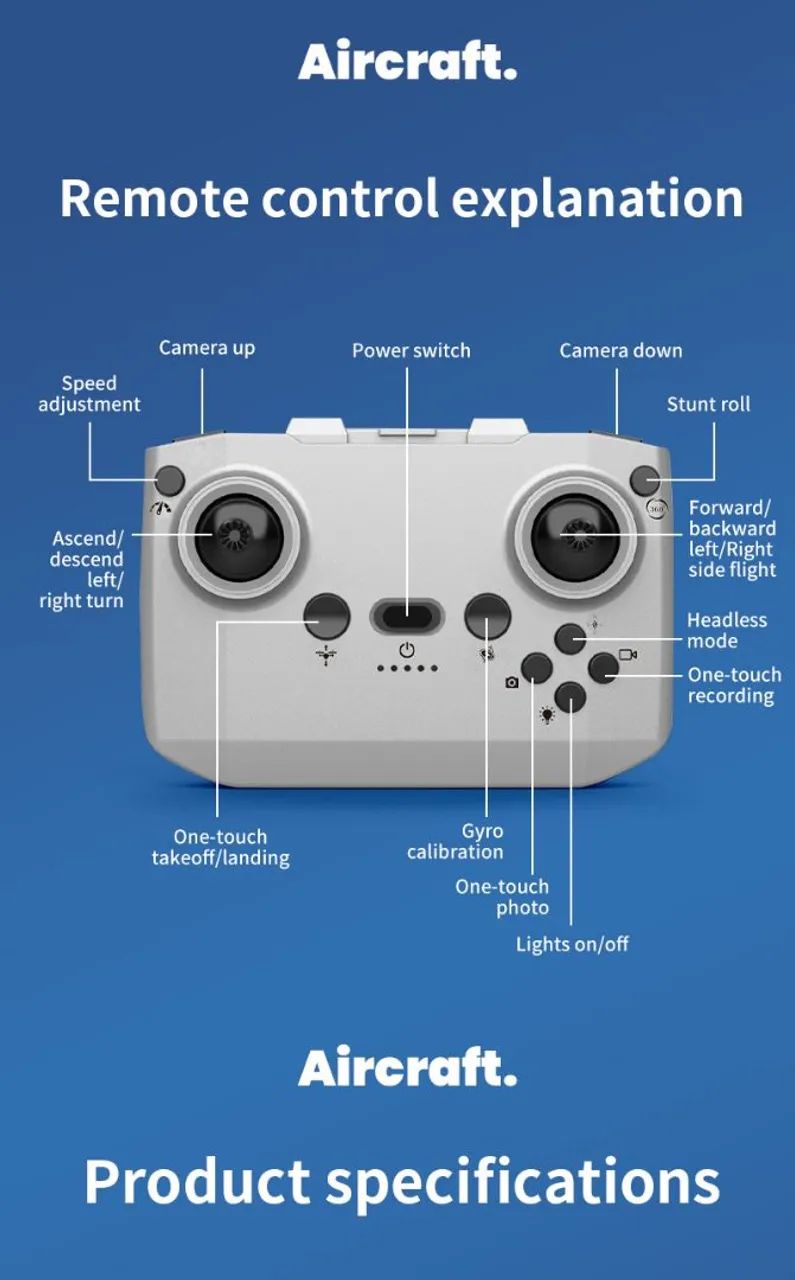 Aircraft.

Remote control explanation

Camera up

Power switch

Camera down

Speed adjustment

Stunt roll

360

Ascend/ descend left/ right turn

Forward/ backward left/Right side flight

Headless mode

One-touch recording

One-touch takeoff/landing

Gyro calibration

One-touch photo

Lights on/off

Aircraft.

Product specifications