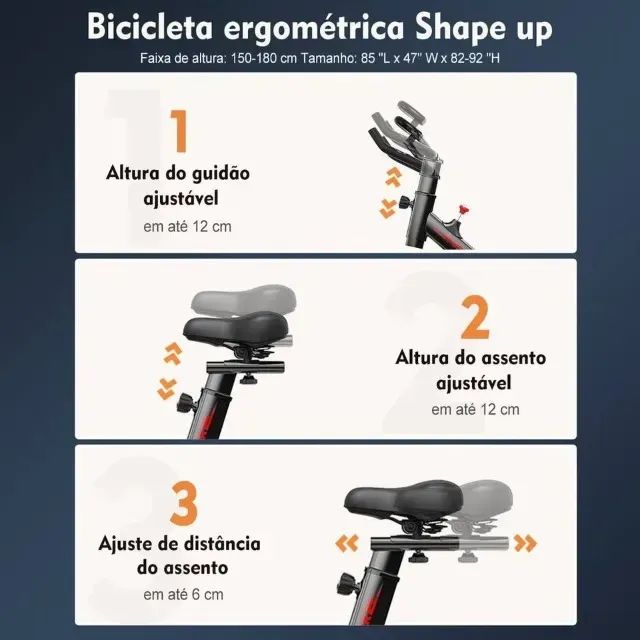 Bicicleta ergométrica Shape up

Faixa de altura: 150-180 cm Tamanho: 85 "L x 47" W x 82-92 "H

1

Altura do guidão ajustável

em até 12 cm

2

Altura do assento ajustável

em até 12 cm

3

Ajuste de distância do assento

em até 6 cm