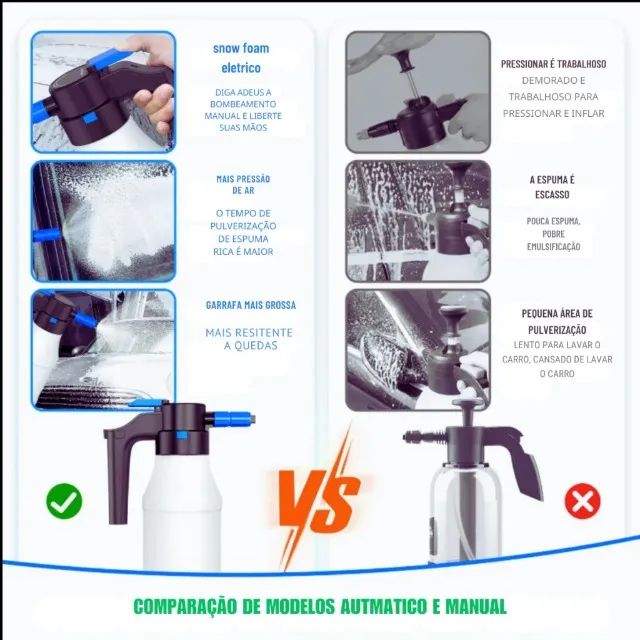 snow foam eletrico

DIGA ADEUS A BOMBEAMENTO MANUAL E LIBERTE SUAS MÃOS

MAIS PRESSÃO DE AR

O TEMPO DE PULVERIZAÇÃO DE ESPUMA RICA É MAIOR

GARRAFA MAIS GROSSA

MAIS RESITENTE A QUEDAS

PRESSIONAR É TRABALHOSO

DEMORADO E TRABALHOSO PARA PRESSIONAR E INFLAR

A ESPUMA É ESCASSO

POUCA ESPUMA, POBRE EMULSIFICAÇÃO

PEQUENA ÁREA DE PULVERIZAÇÃO

LENTO PARA LAVAR O CARRO, CANSADO DE LAVAR O CARRO

VS

COMPARAÇÃO DE MODELOS AUTMATICO E MANUAL