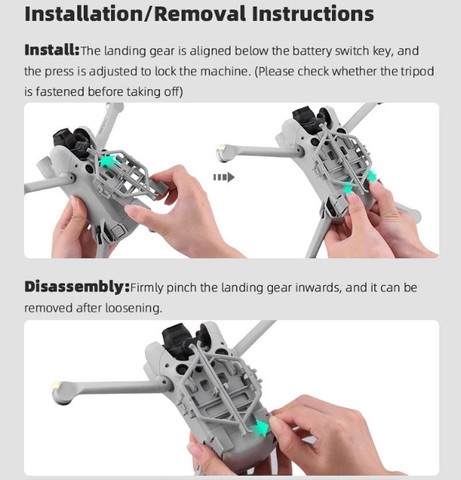 Installation/Removal Instructions

Install:The landing gear is aligned below the battery switch key, and the press is adjusted to lock the machine. (Please check whether the tripod is fastened before taking off)

Disassembly:Firmly pinch the landing gear inwards, and it can be removed after loosening.