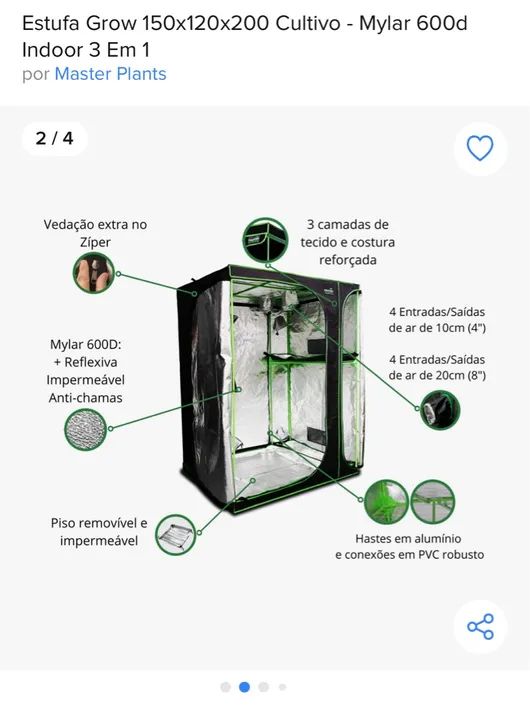 Estufa Grow 150x120x200 Cultivo - Mylar 600d Indoor 3 Em 1
por Master Plants

2 / 4

Vedação extra no Zíper

3 camadas de tecido e costura reforçada

4 Entradas/Saídas de ar de 10cm (4")

4 Entradas/Saídas de ar de 20cm (8")

Mylar 600D:
+ Reflexiva
Impermeável
Anti-chamas

Piso removível e impermeável

Hastes em alumínio e conexões em PVC robusto