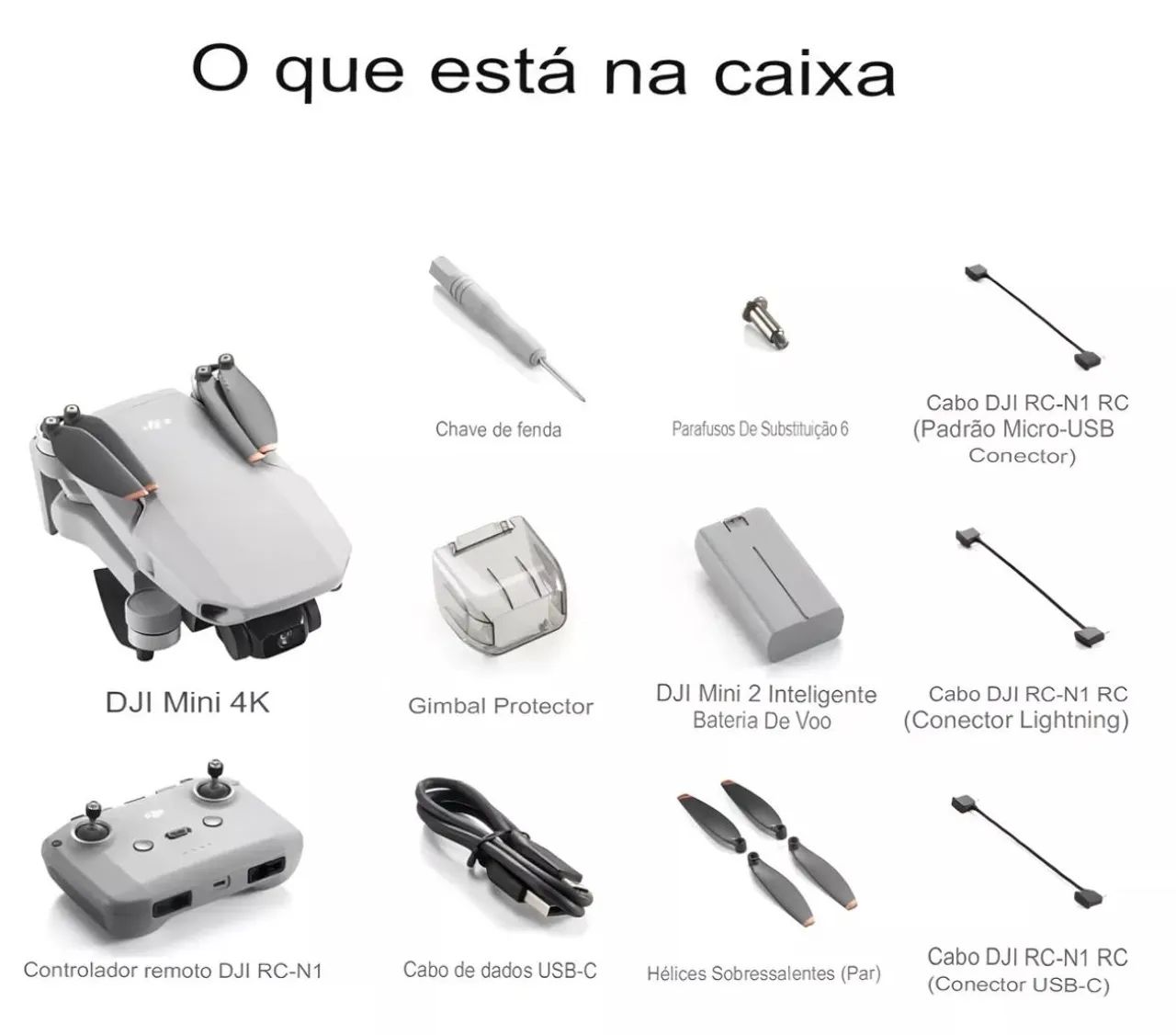 O que está na caixa

Chave de fenda

Parafusos De Substituição 6

Cabo DJI RC-N1 RC (Padrão Micro-USB Conector)

DJI Mini 4K

Gimbal Protector

DJI Mini 2 Inteligente Bateria De Voo

Cabo DJI RC-N1 RC (Conector Lightning)

Controlador remoto DJI RC-N1

Cabo de dados USB-C

Hélices Sobressalentes (Par)

Cabo DJI RC-N1 RC (Conector USB-C)