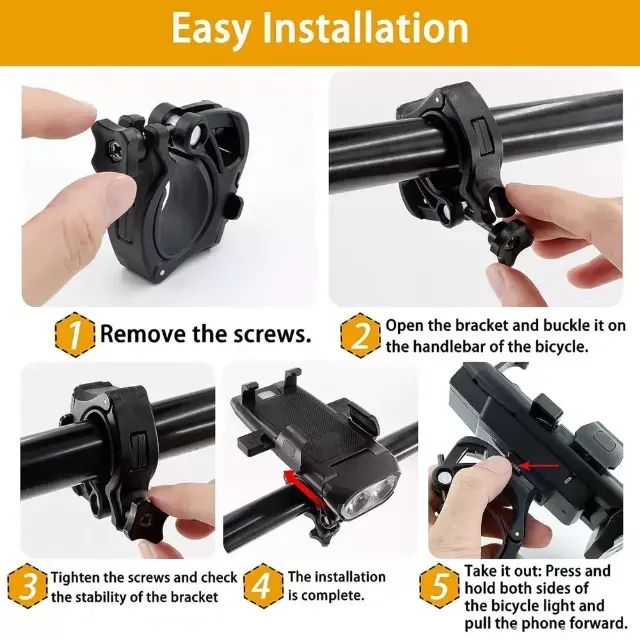 Easy Installation

1 Remove the screws.

2 Open the bracket and buckle it on the handlebar of the bicycle.

3 Tighten the screws and check the stability of the bracket

4 The installation is complete.

5 Take it out: Press and hold both sides of the bicycle light and pull the phone forward.