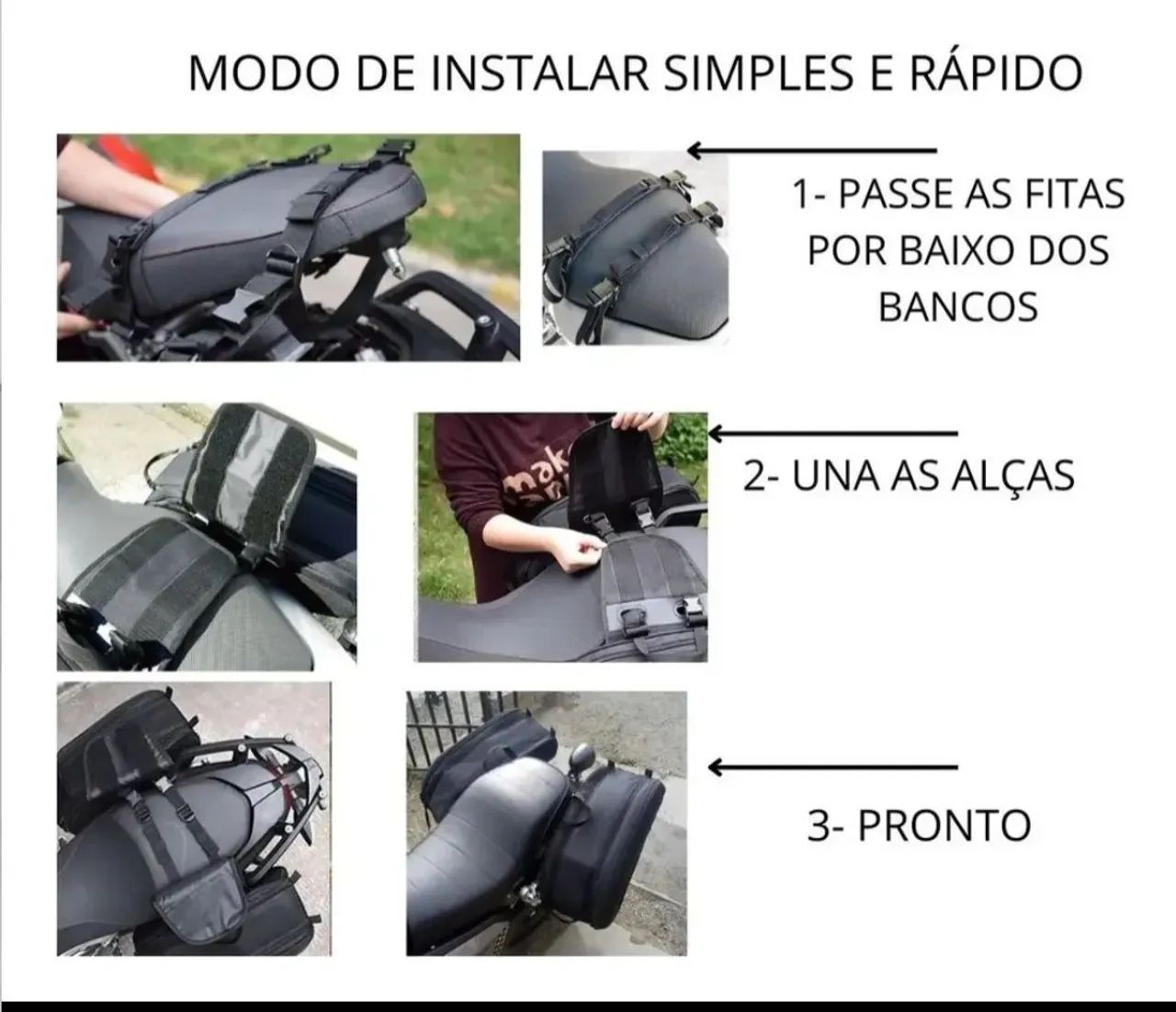 MODO DE INSTALAR SIMPLES E RÁPIDO

1- PASSE AS FITAS POR BAIXO DOS BANCOS

2- UNA AS ALÇAS

3- PRONTO