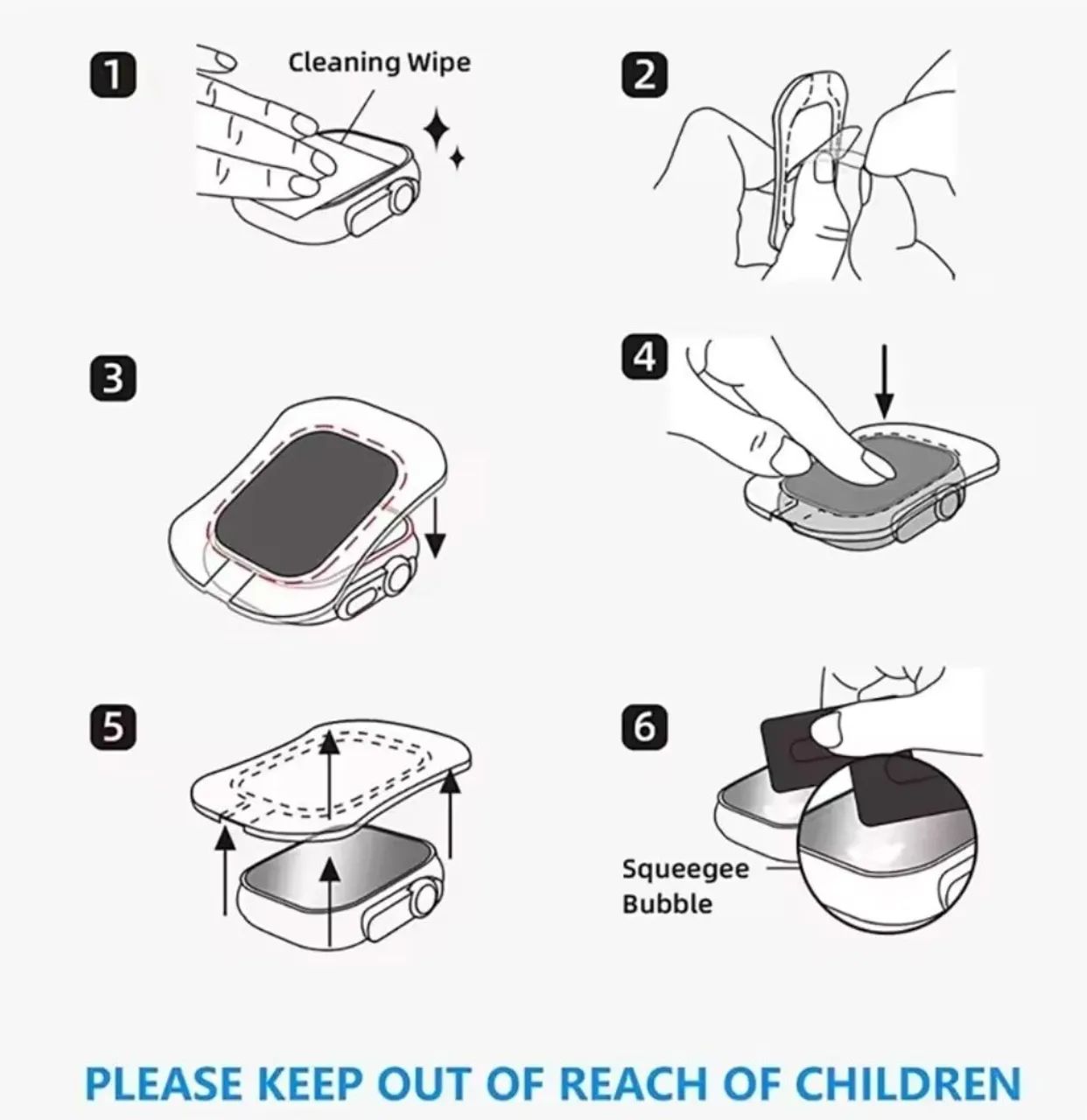 1

Cleaning Wipe

2

3

4

5

6

Squeegee
Bubble

PLEASE KEEP OUT OF REACH OF CHILDREN