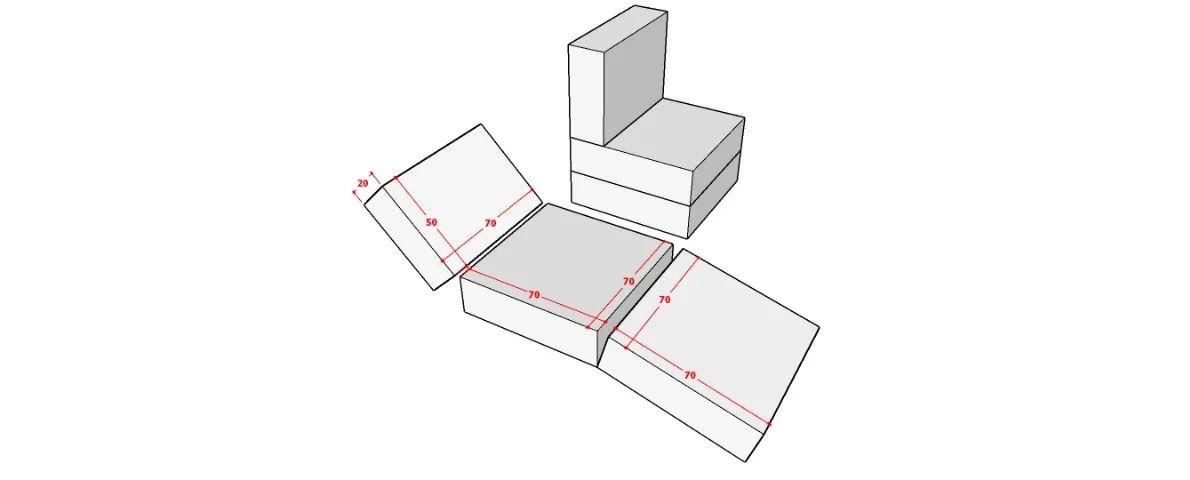 20
50
70
70
70
70
70