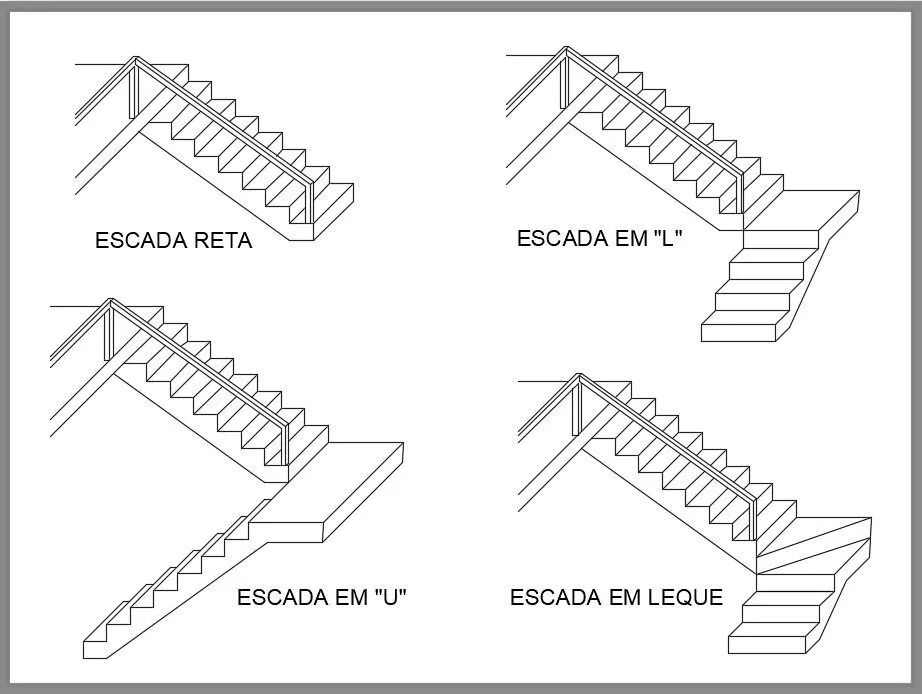 ESCADA RETA

ESCADA EM "L"

ESCADA EM "U"

ESCADA EM LEQUE