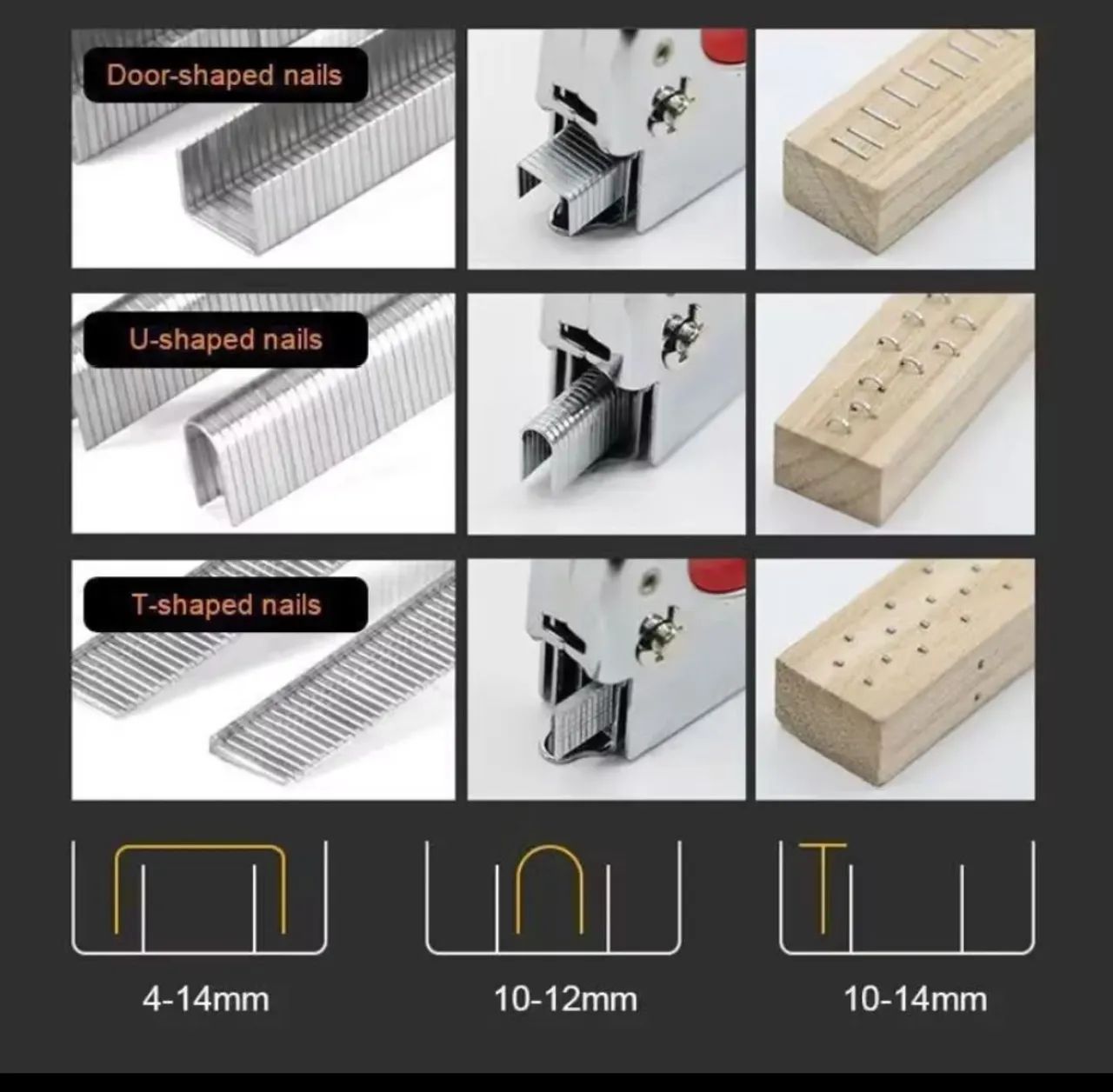 Door-shaped nails

U-shaped nails

T-shaped nails

4-14mm

10-12mm

10-14mm