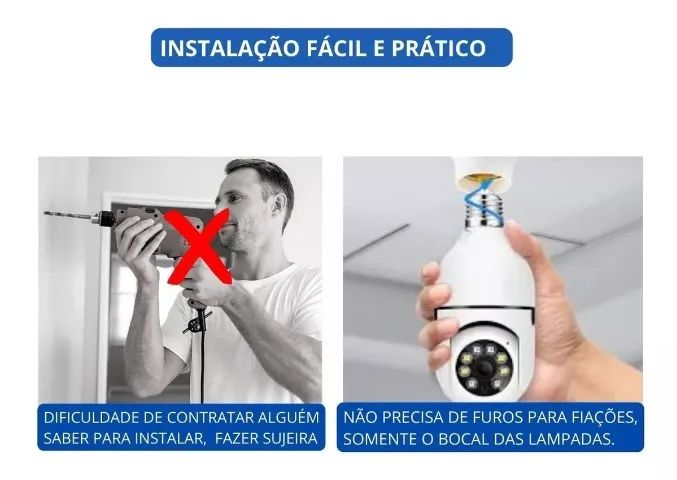 INSTALAÇÃO FÁCIL E PRÁTICO

DIFICULDADE DE CONTRATAR ALGUÉM SABER PARA INSTALAR, FAZER SUJEIRA

NÃO PRECISA DE FUROS PARA FIAÇÕES, SOMENTE O BOCAL DAS LAMPADAS.