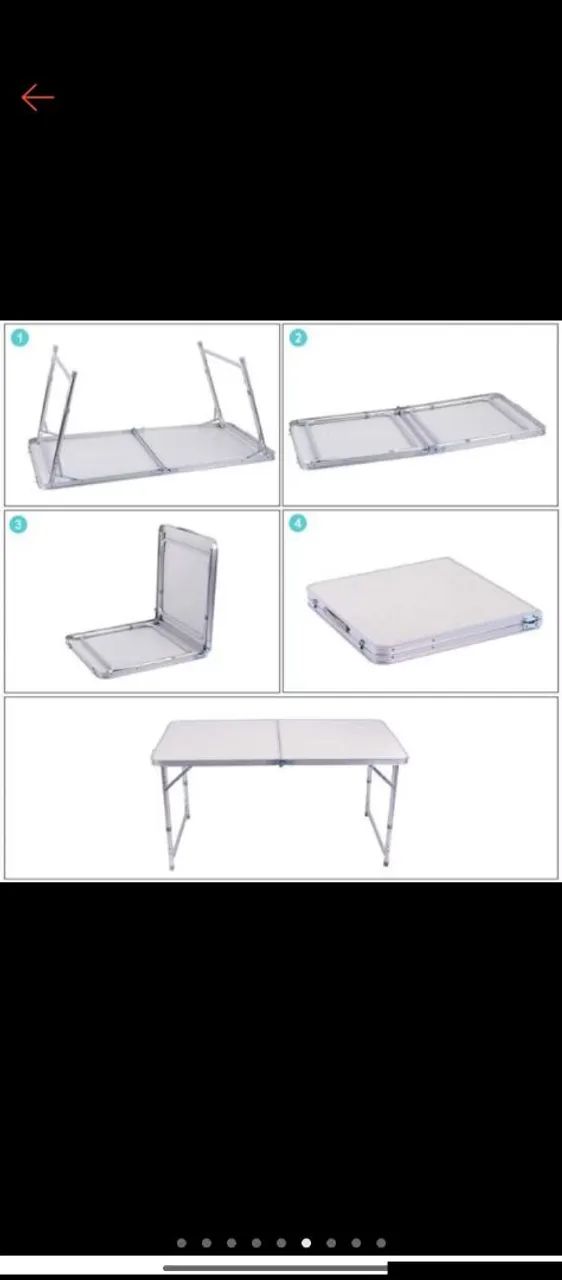 1

2

3

4