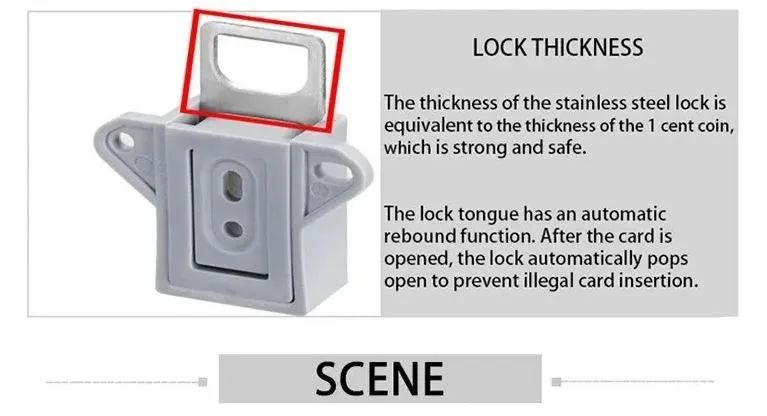 LOCK THICKNESS

The thickness of the stainless steel lock is equivalent to the thickness of the 1 cent coin, which is strong and safe.

The lock tongue has an automatic rebound function. After the card is opened, the lock automatically pops open to prevent illegal card insertion.

SCENE