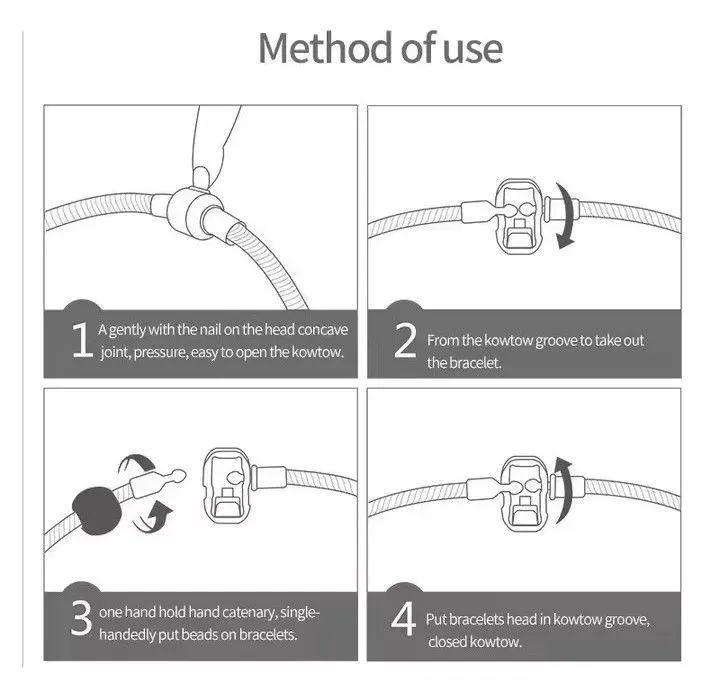 Method of use

1 A gently with the nail on the head concave joint, pressure, easy to open the kowtow.

2 From the kowtow groove to take out the bracelet.

3 one hand hold hand catenary, single-handedly put beads on bracelets.

4 Put bracelets head in kowtow groove, closed kowtow.