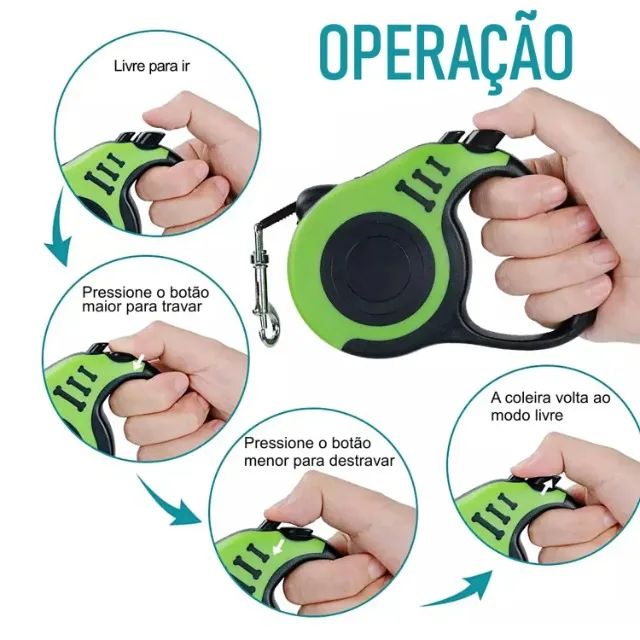 OPERAÇÃO

Livre para ir

Pressione o botão maior para travar

Pressione o botão menor para destravar

A coleira volta ao modo livre