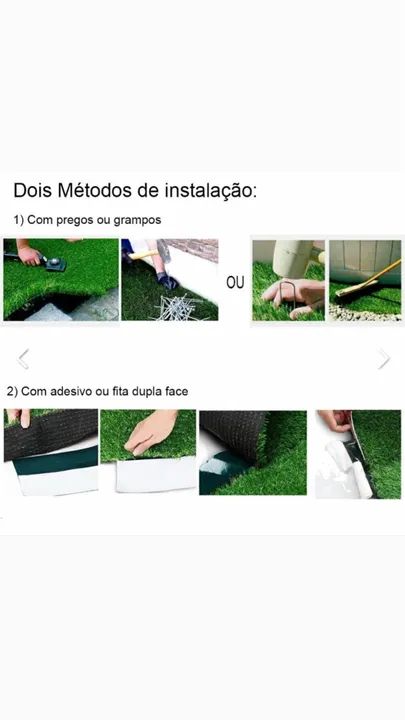 Dois Métodos de instalação:

1) Com pregos ou grampos

OU

2) Com adesivo ou fita dupla face