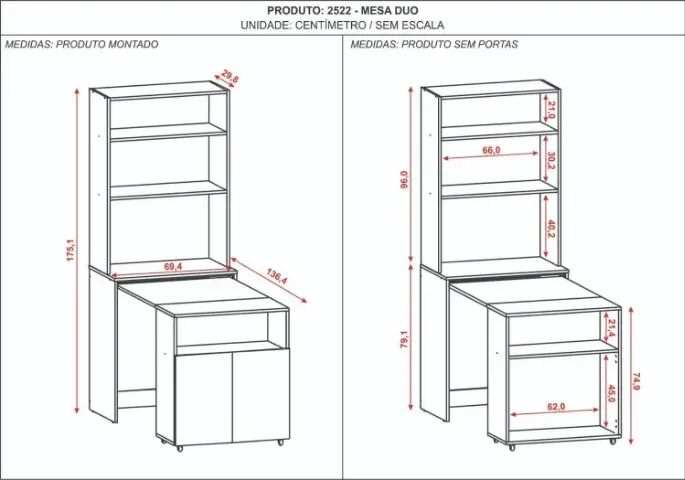 PRODUTO: 2522 - MESA DUO
UNIDADE: CENTÍMETRO / SEM ESCALA

MEDIDAS: PRODUTO MONTADO

29,8
175,1
69,4
136,4

MEDIDAS: PRODUTO SEM PORTAS

21,0
66,0
30,2
96,0
40,2
79,1
21,4
74,9
45,0
62,0