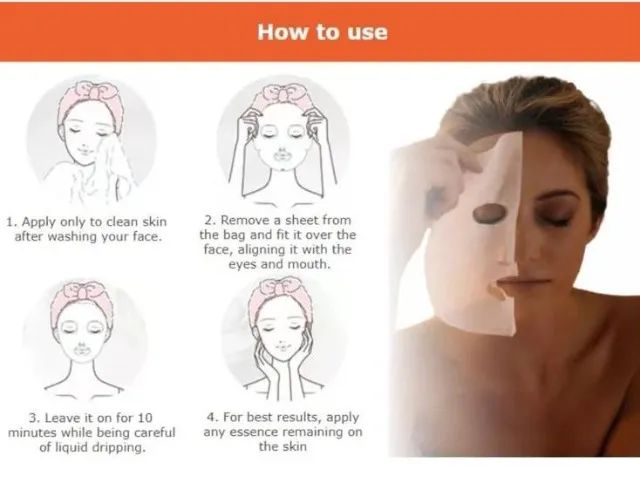 How to use

1. Apply only to clean skin after washing your face.

2. Remove a sheet from the bag and fit it over the face, aligning it with the eyes and mouth.

3. Leave it on for 10 minutes while being careful of liquid dripping.

4. For best results, apply any essence remaining on the skin